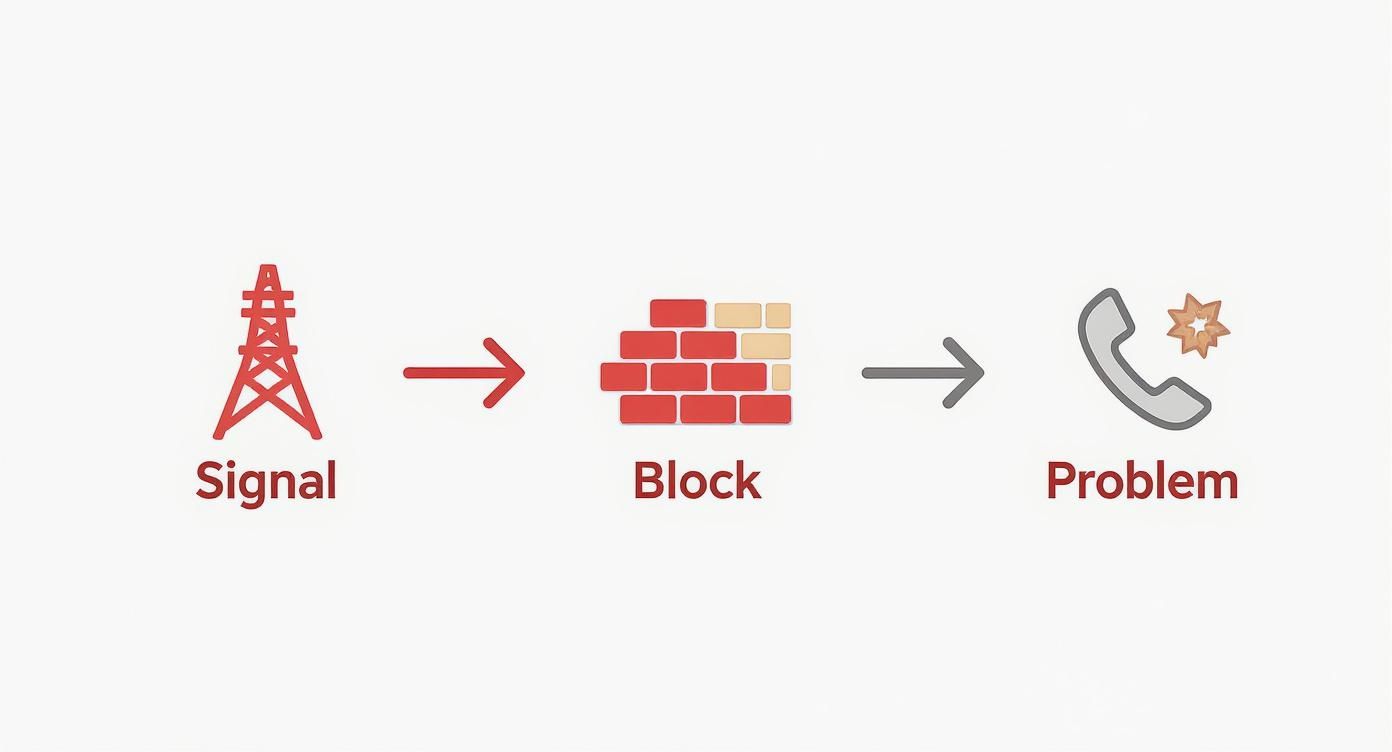 Signal

Block

Problem