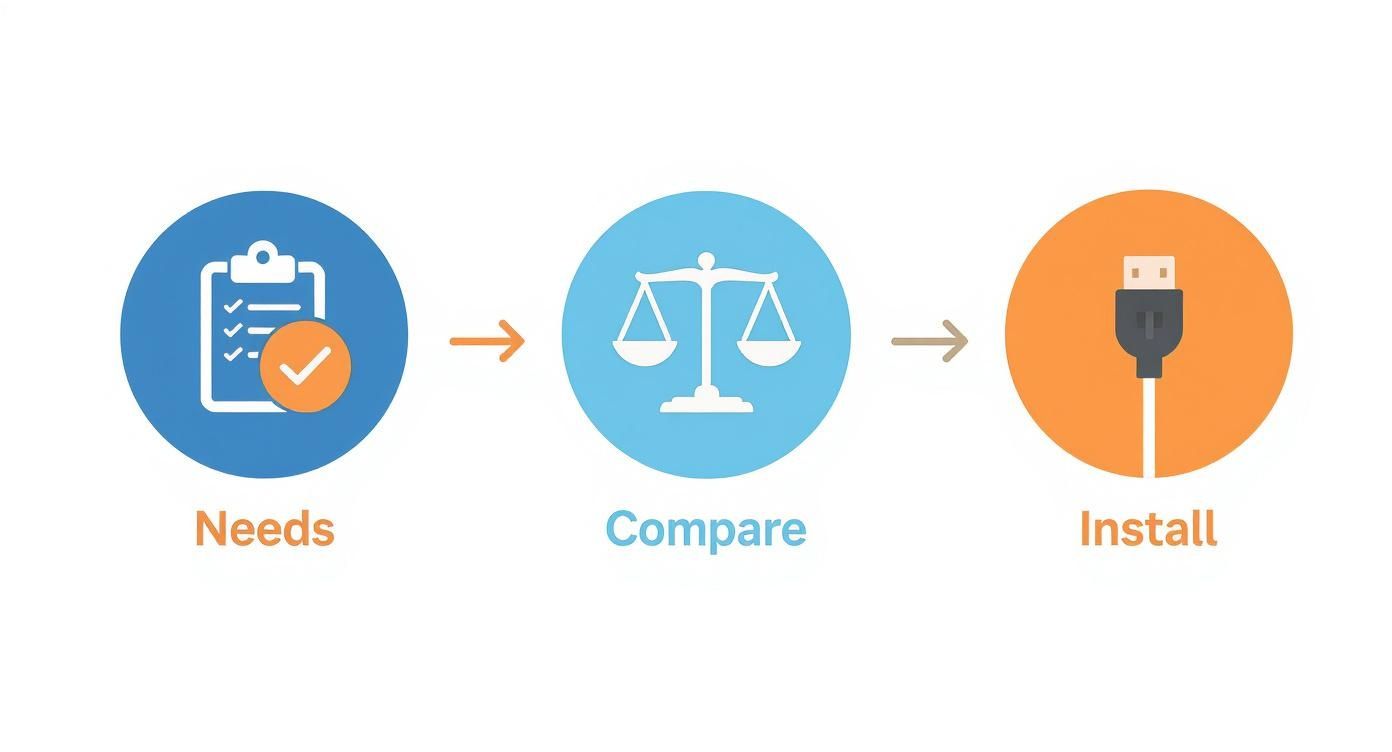 Needs

Compare

Install