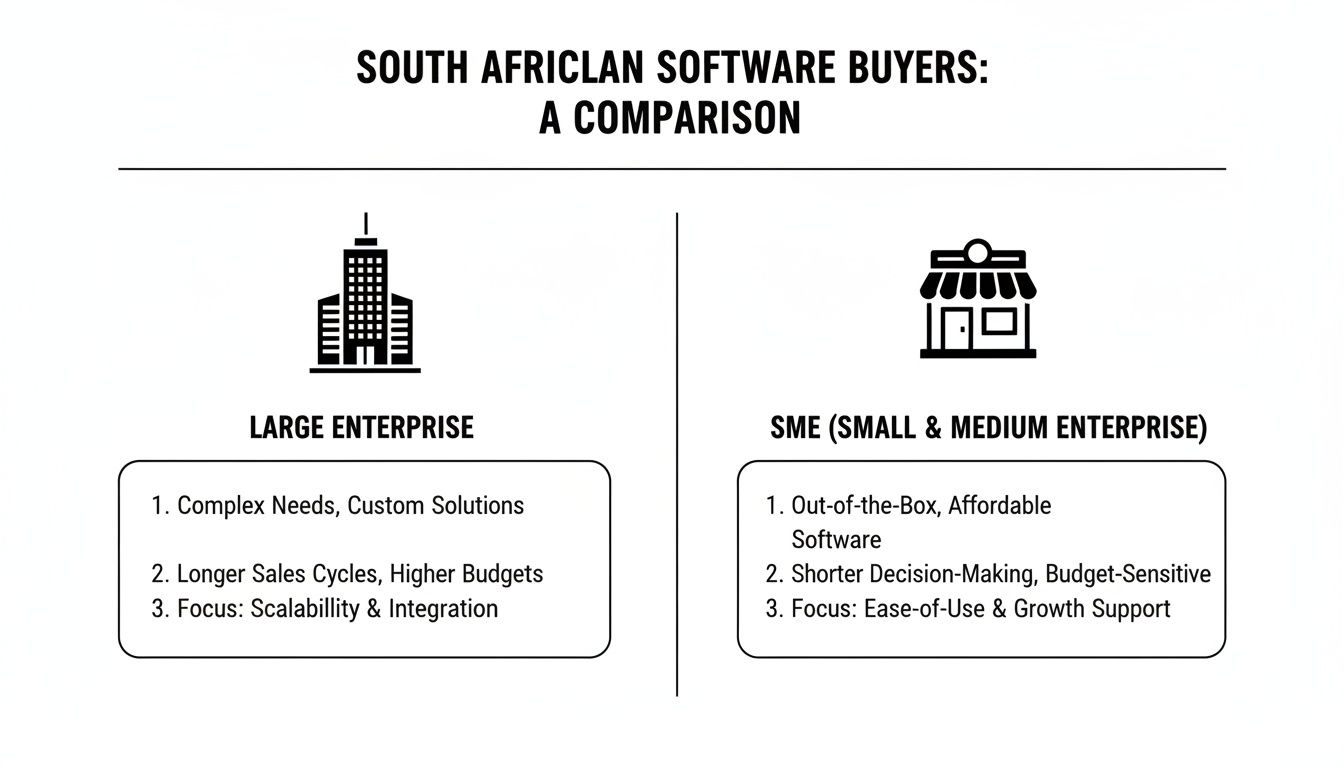 SOUTH AFRICLAN SOFTWARE BUYERS: A COMPARISON

LARGE ENTERPRISE

1. Complex Needs, Custom Solutions
2. Longer Sales Cycles, Higher Budgets
3. Focus: Scalabillity & Integration

SME (SMALL & MEDIUM ENTERPRISE)

1. Out-of-the-Box, Affordable Software
2. Shorter Decision-Making, Budget-Sensitive
3. Focus: Ease-of-Use & Growth Support