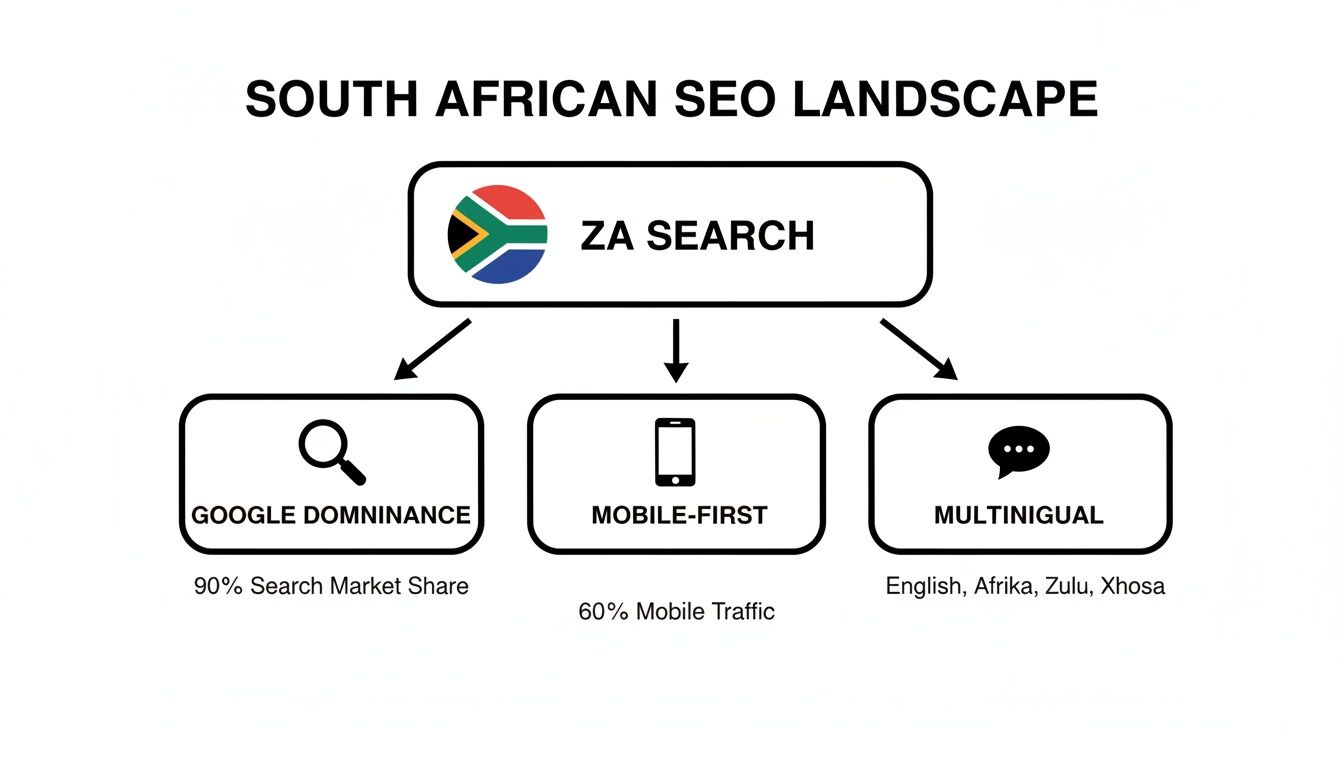 SOUTH AFRICAN SEO LANDSCAPE

ZA SEARCH

GOOGLE DOMNINANCE

90% Search Market Share

MOBILE-FIRST

60% Mobile Traffic

MULTINIGUAL

English, Afrika, Zulu, Xhosa