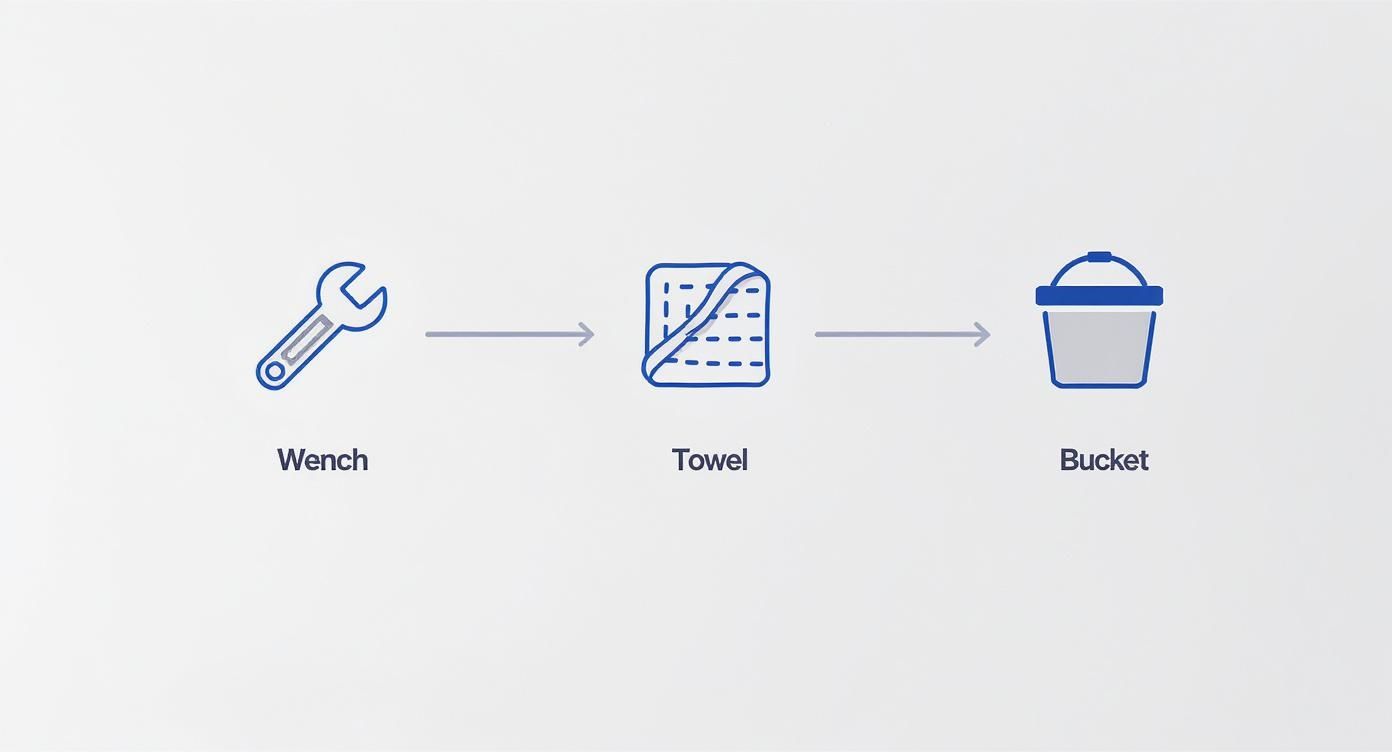 Wench

Towel

Bucket