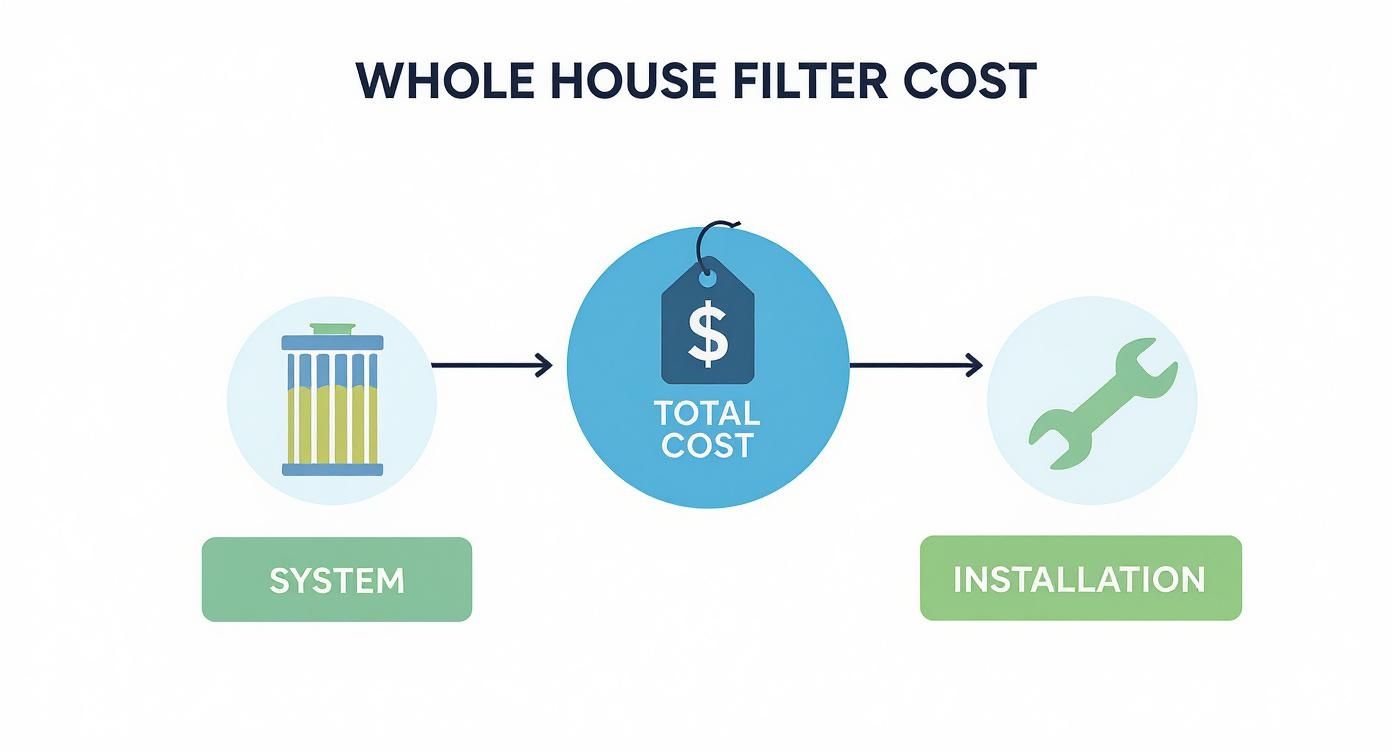 WHOLE HOUSE FILTER COST

$

TOTAL COST

SYSTEM

INSTALLATION