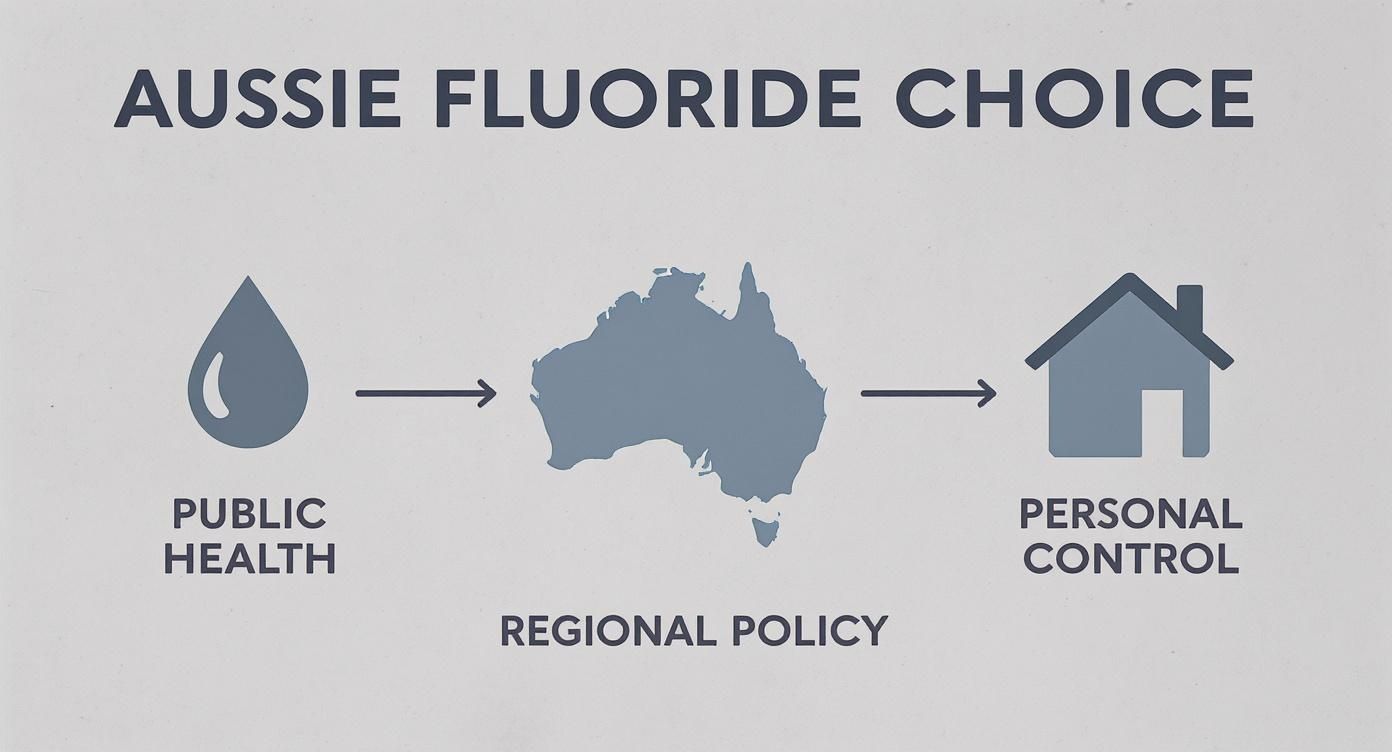 AUSSIE FLUORIDE CHOICE

PUBLIC HEALTH

REGIONAL POLICY

PERSONAL CONTROL