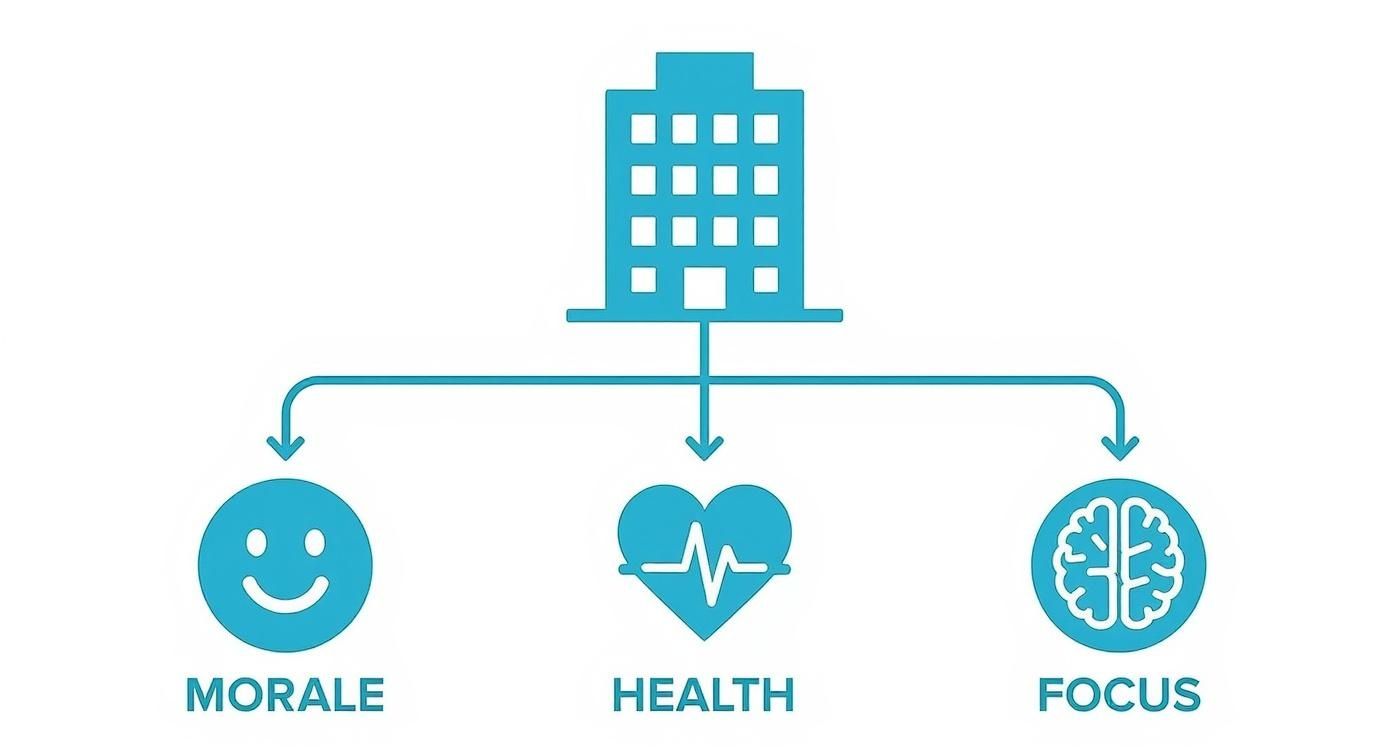 MORALE

HEALTH

FOCUS