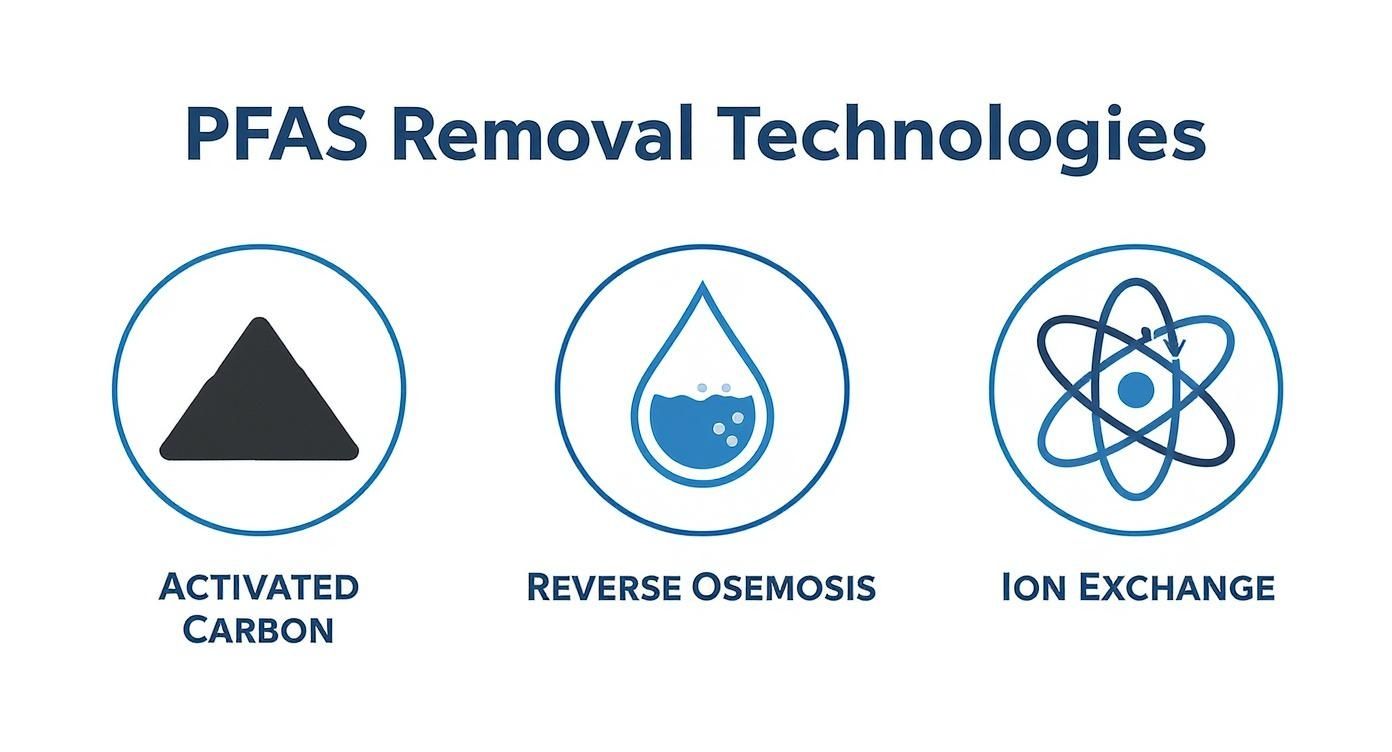 PFAS Removal Technologies

ACTIVATED CARBON

REVERSE OSEMOSIS

ION EXCHANGE