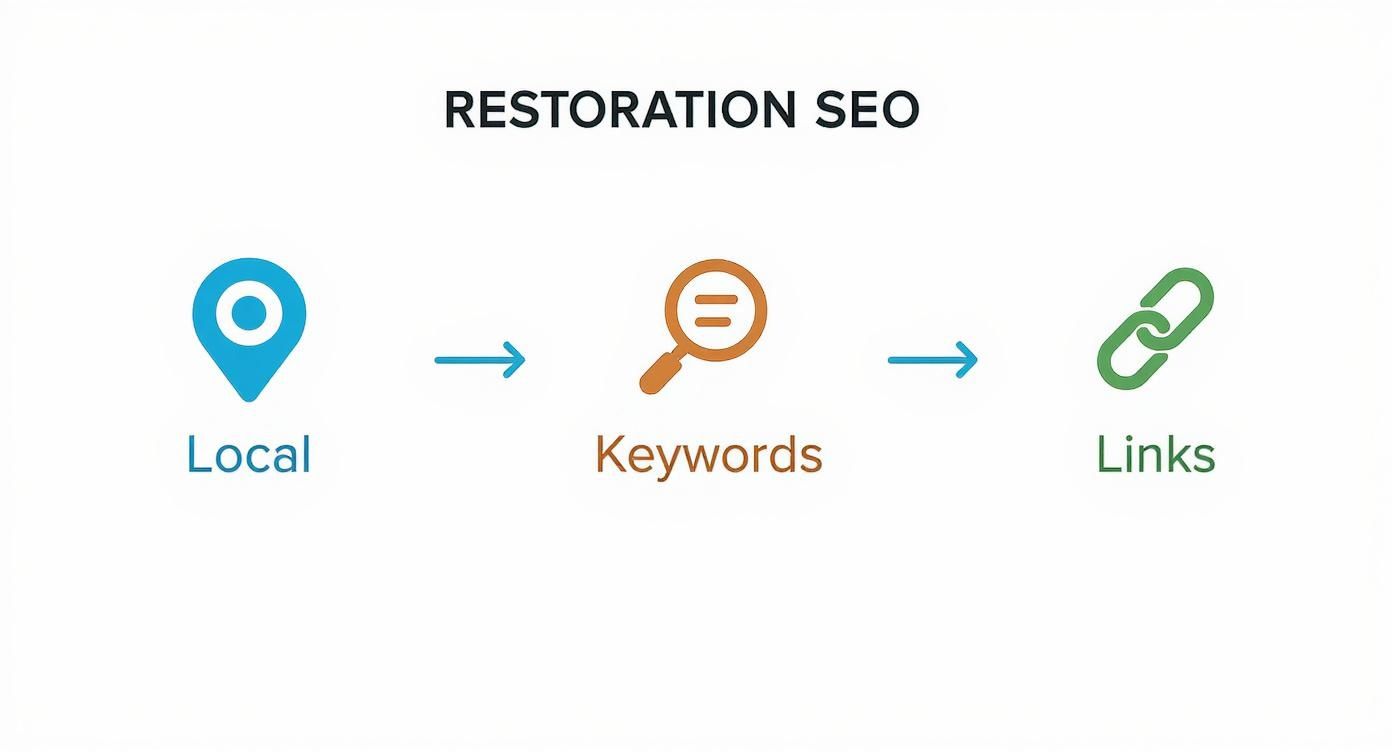 RESTORATION SEO

Local

Keywords

Links