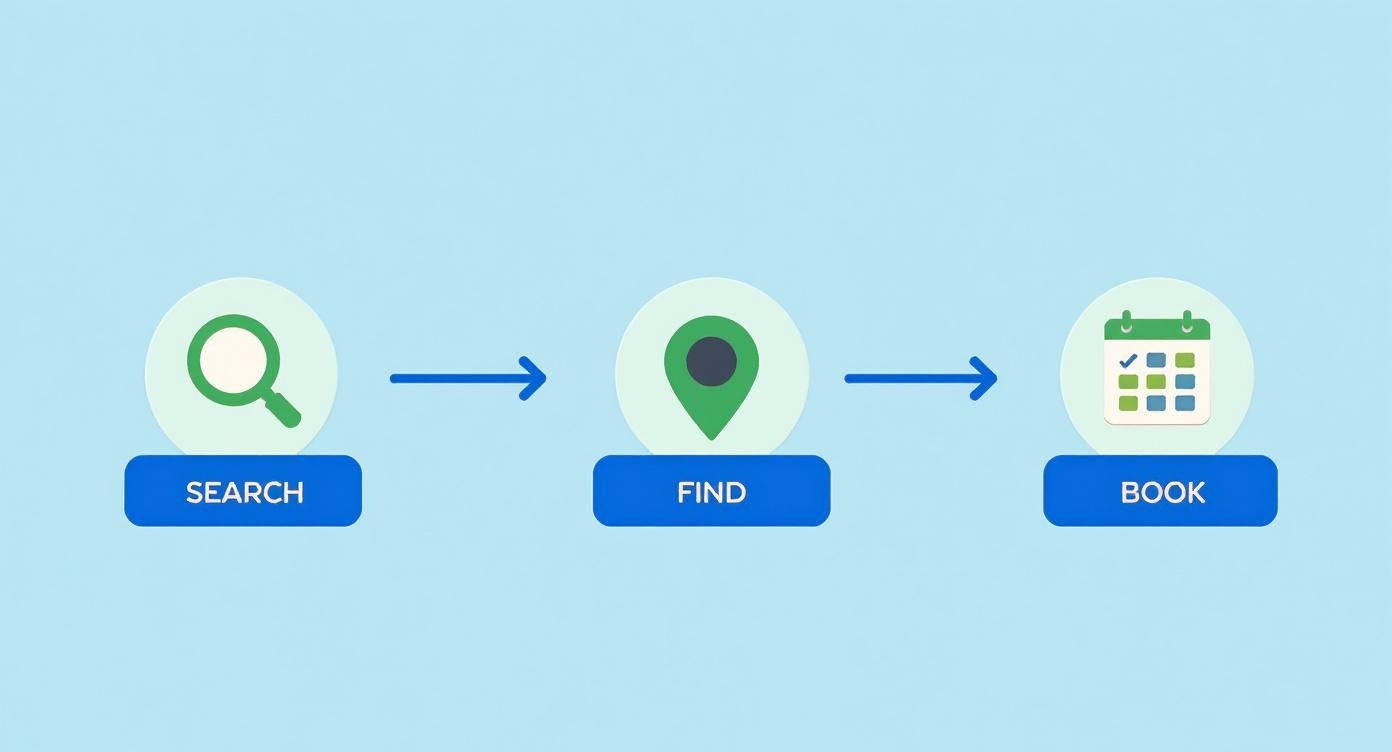 SEARCH

FIND

BOOK