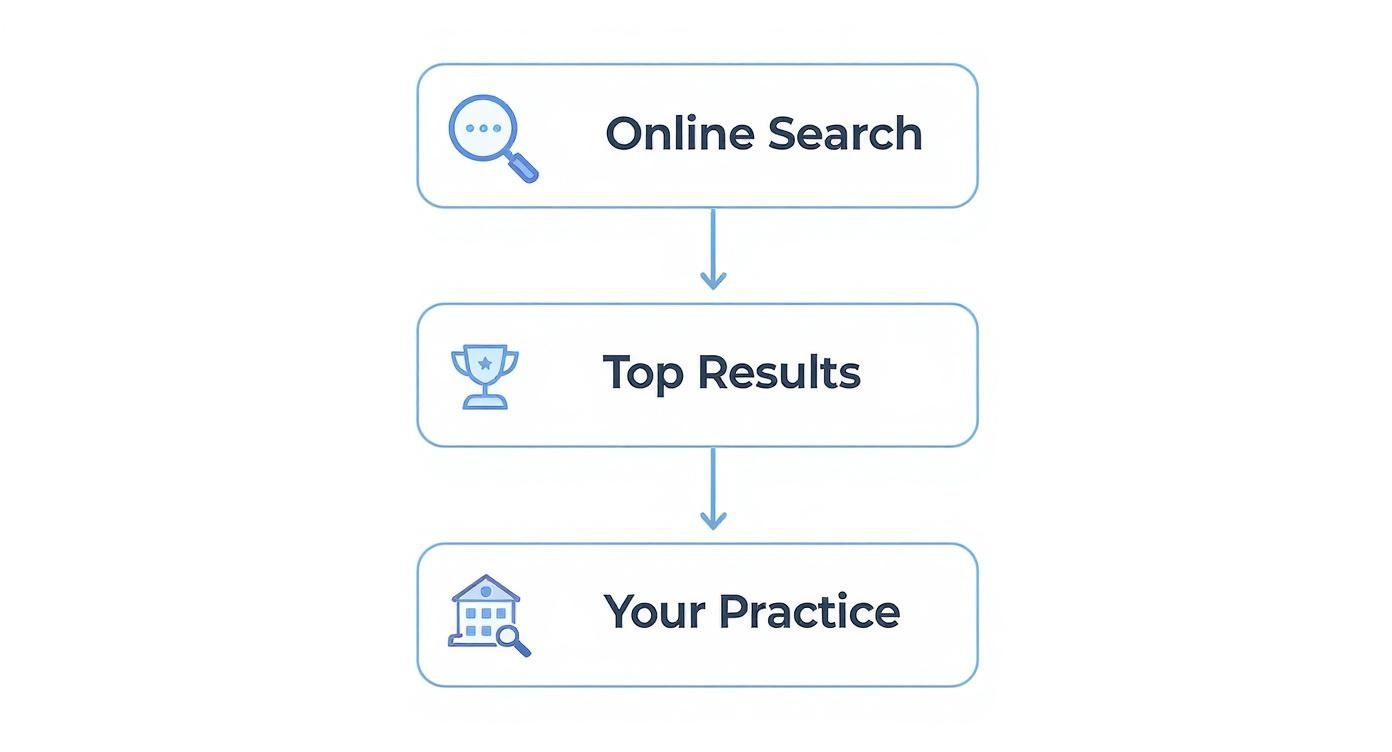 Online Search

Top Results

Your Practice