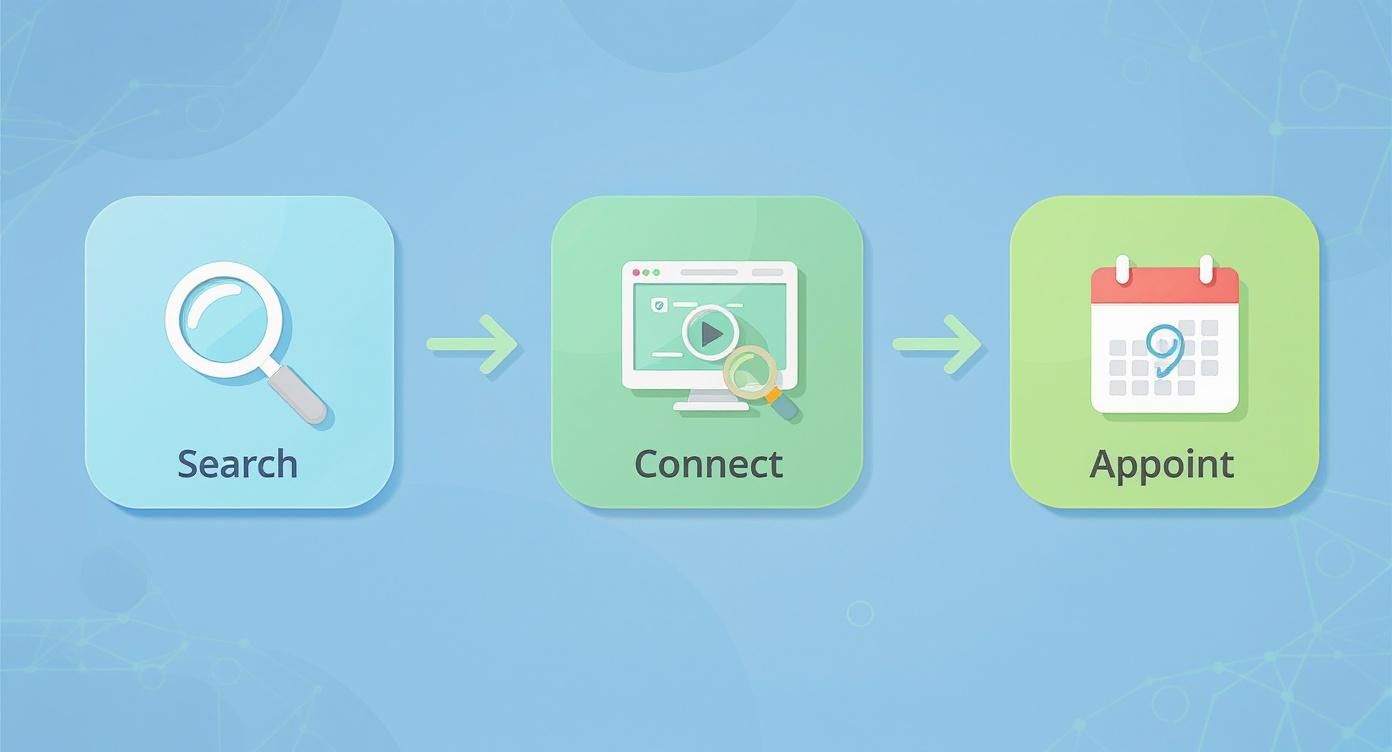 Search

Connect

9

Appoint