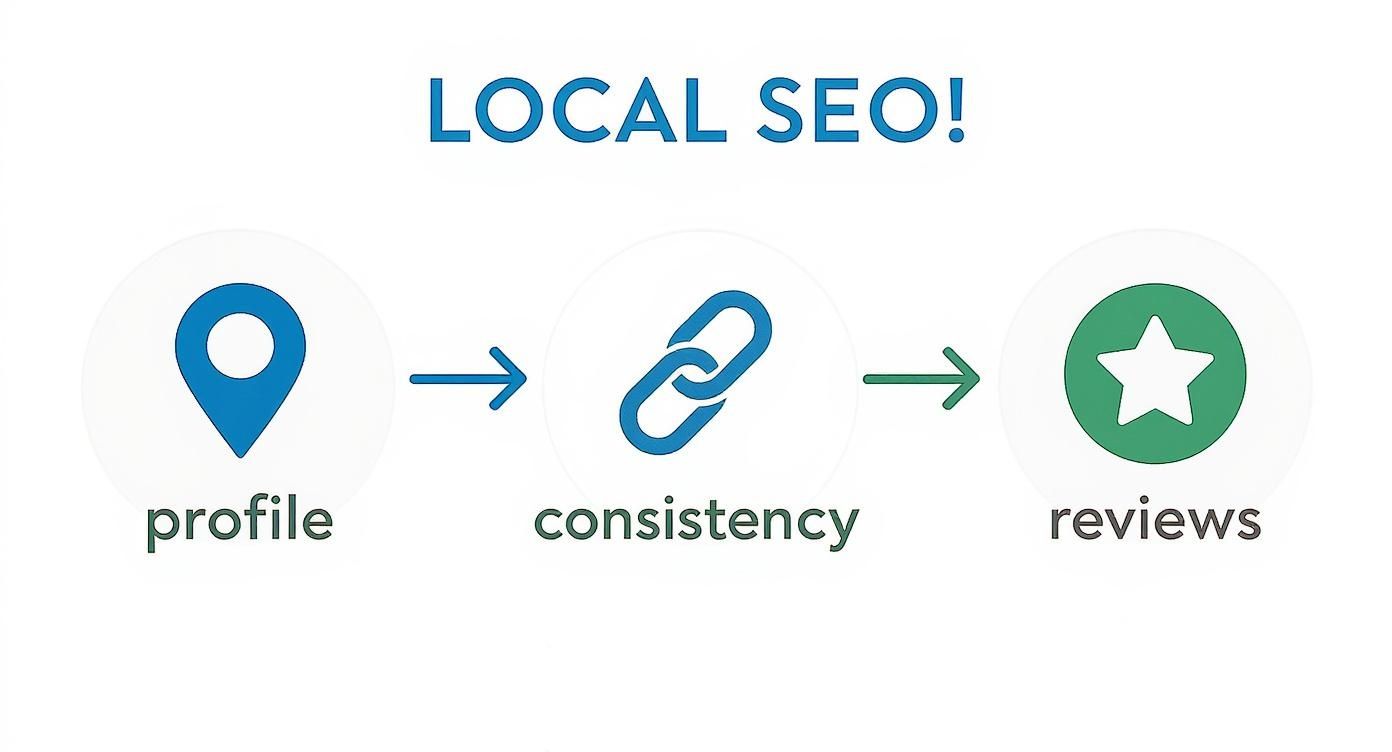 LOCAL SEO!

profile

consistency

reviews