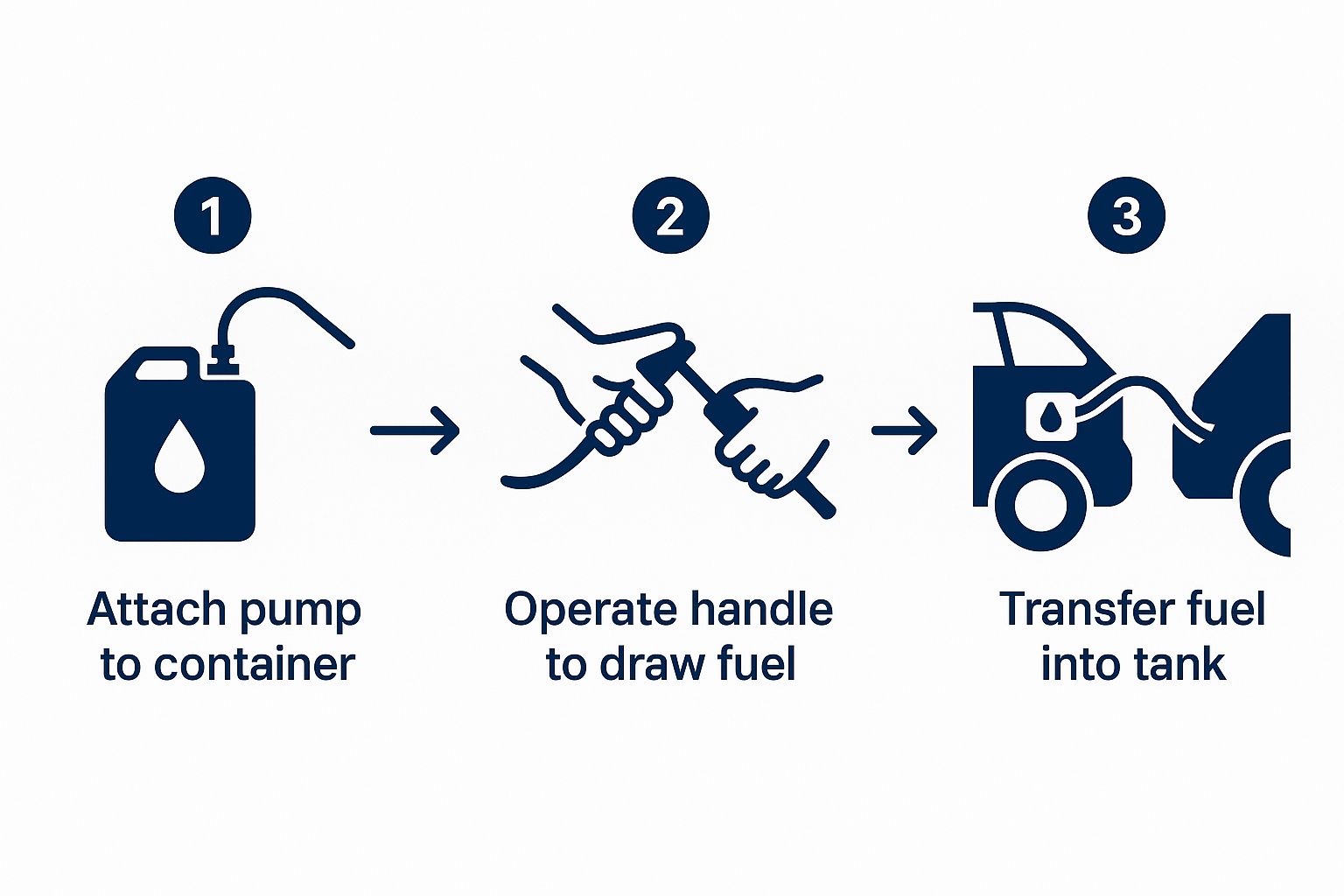 1

Attach pump to container

2

Operate handle to draw fuel

3

Transfer fuel into tank