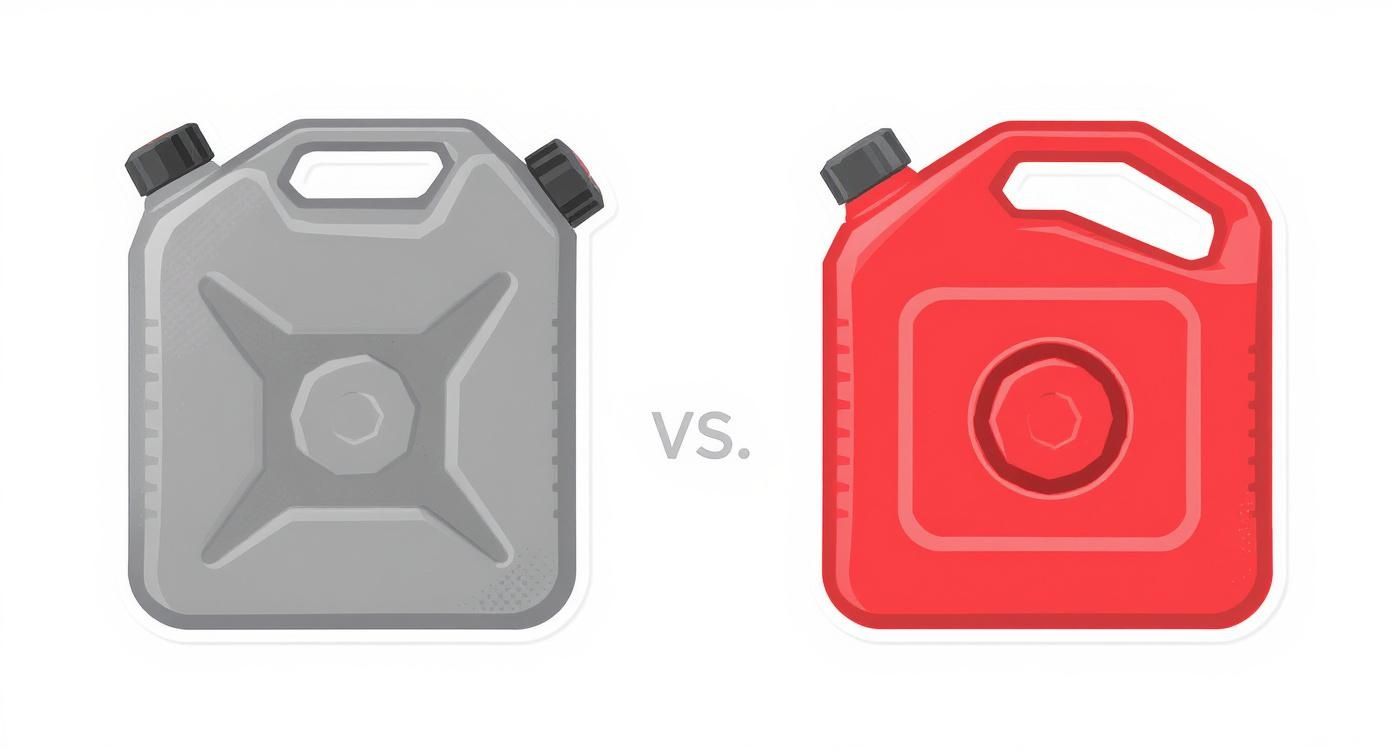 VS.