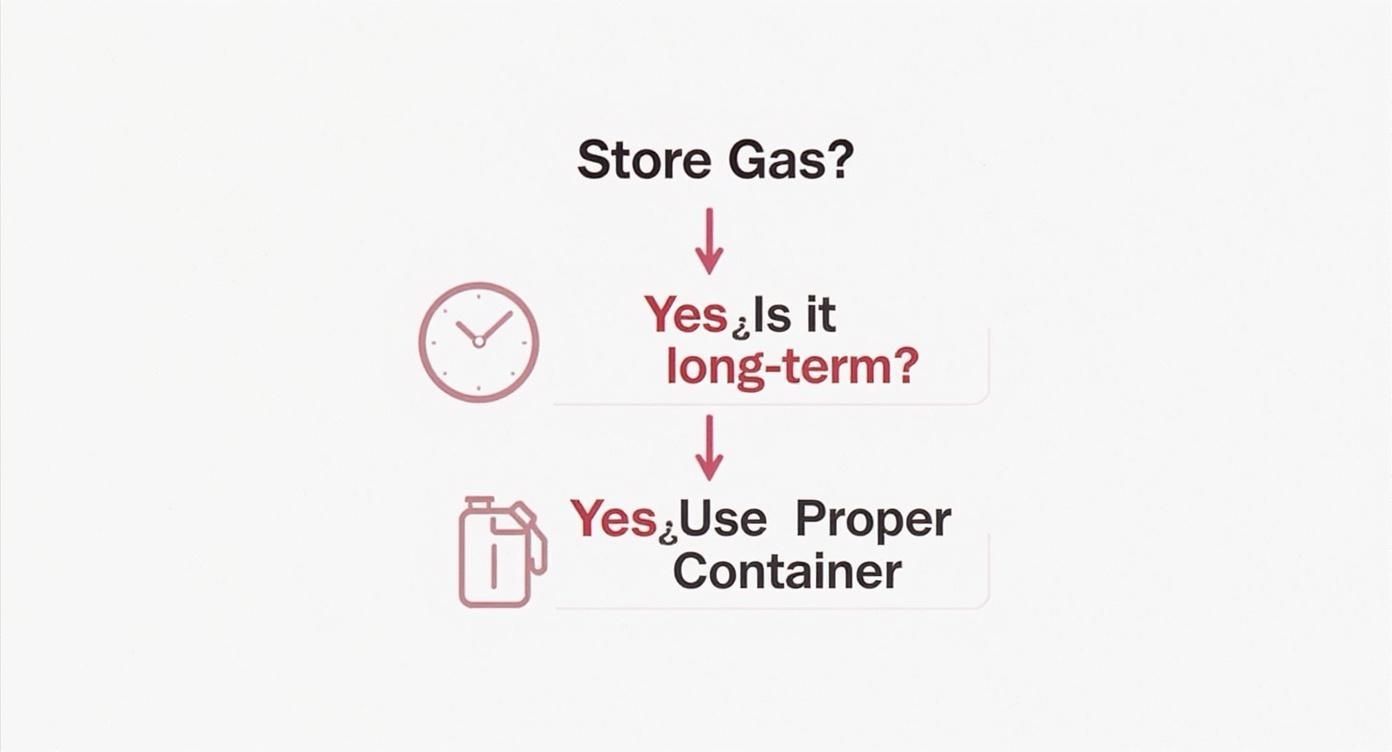 Store Gas?

Yes¿Is it long-term?

Yes¿Use Proper Container