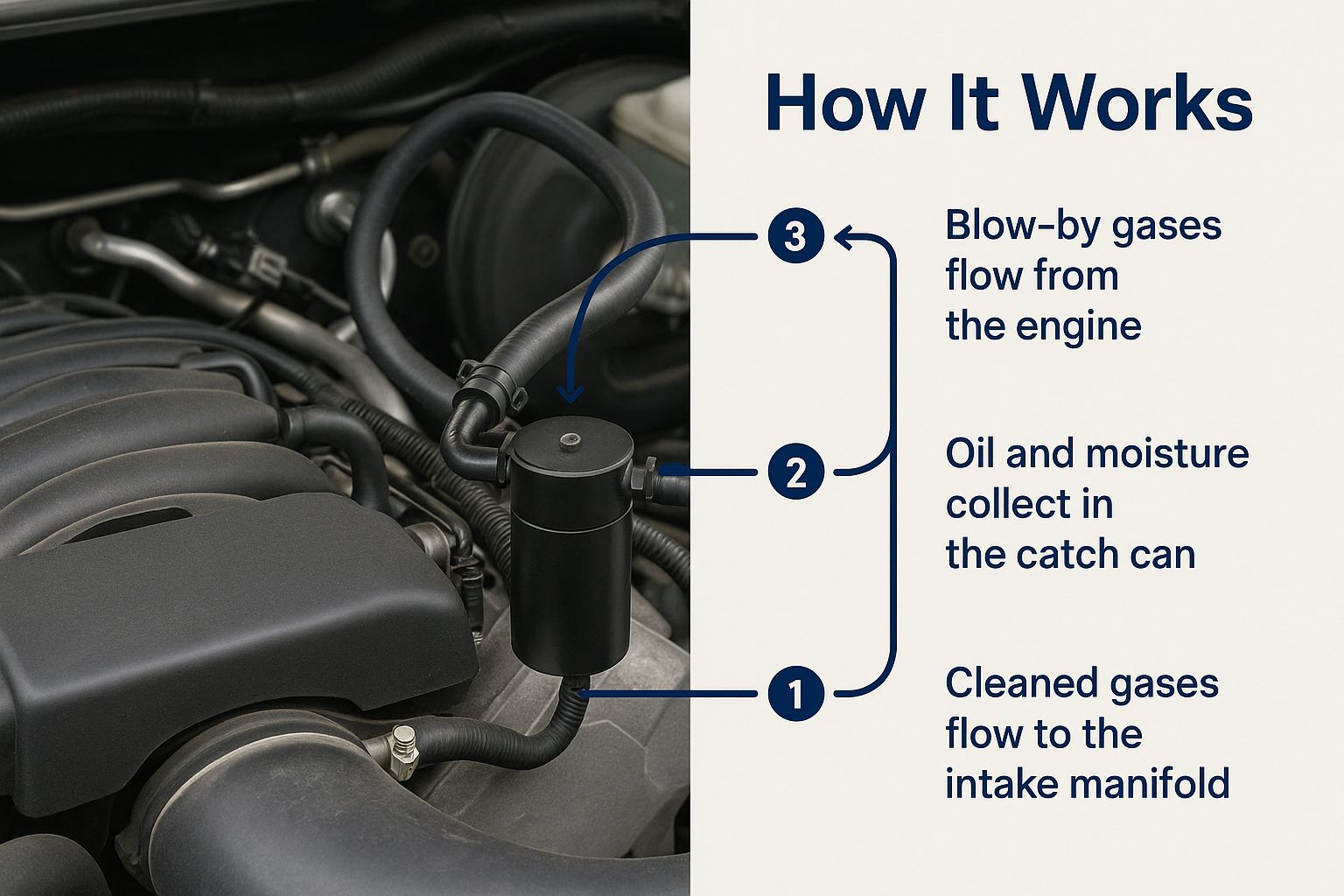 How It Works

3

Blow-by gases flow from the engine

2

Oil and moisture collect in the catch can

1

Cleaned gases flow to the intake manifold