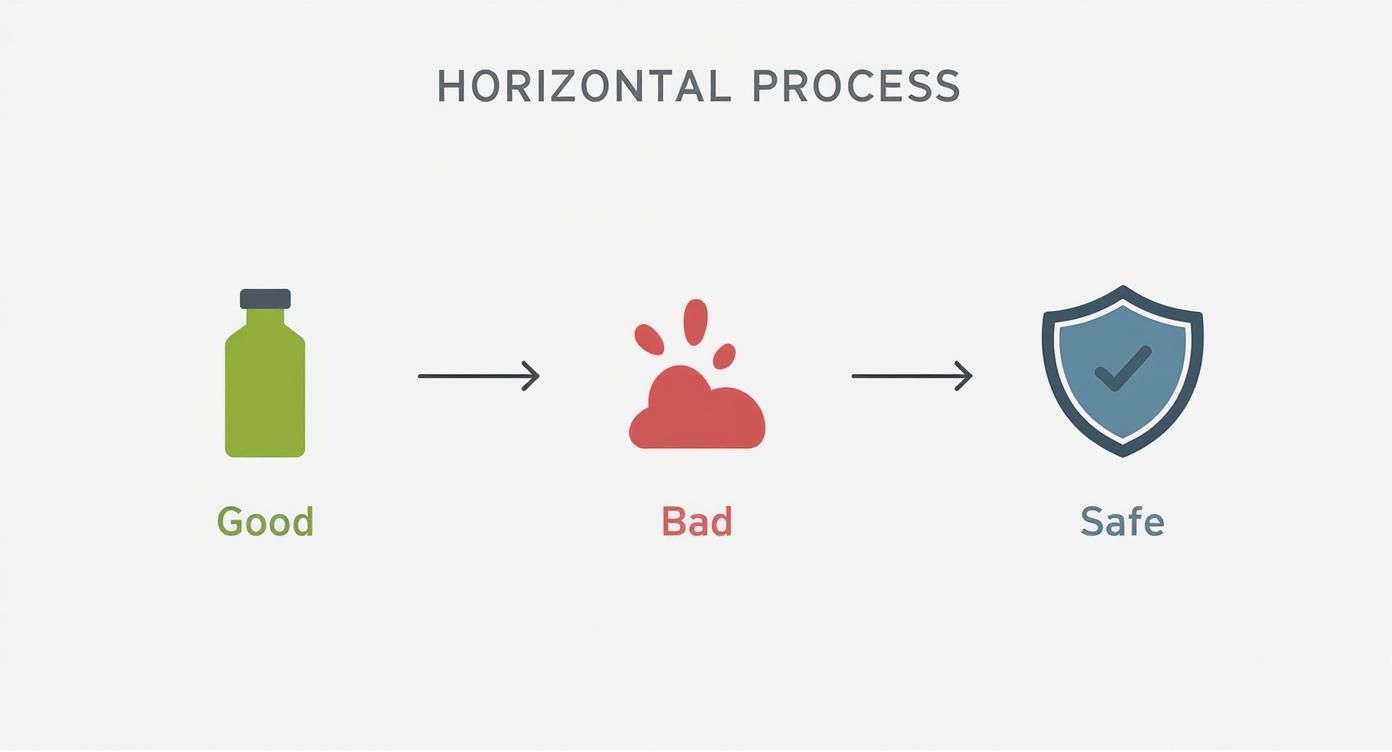 HORIZONTAL PROCESS

Good

Bad

Safe