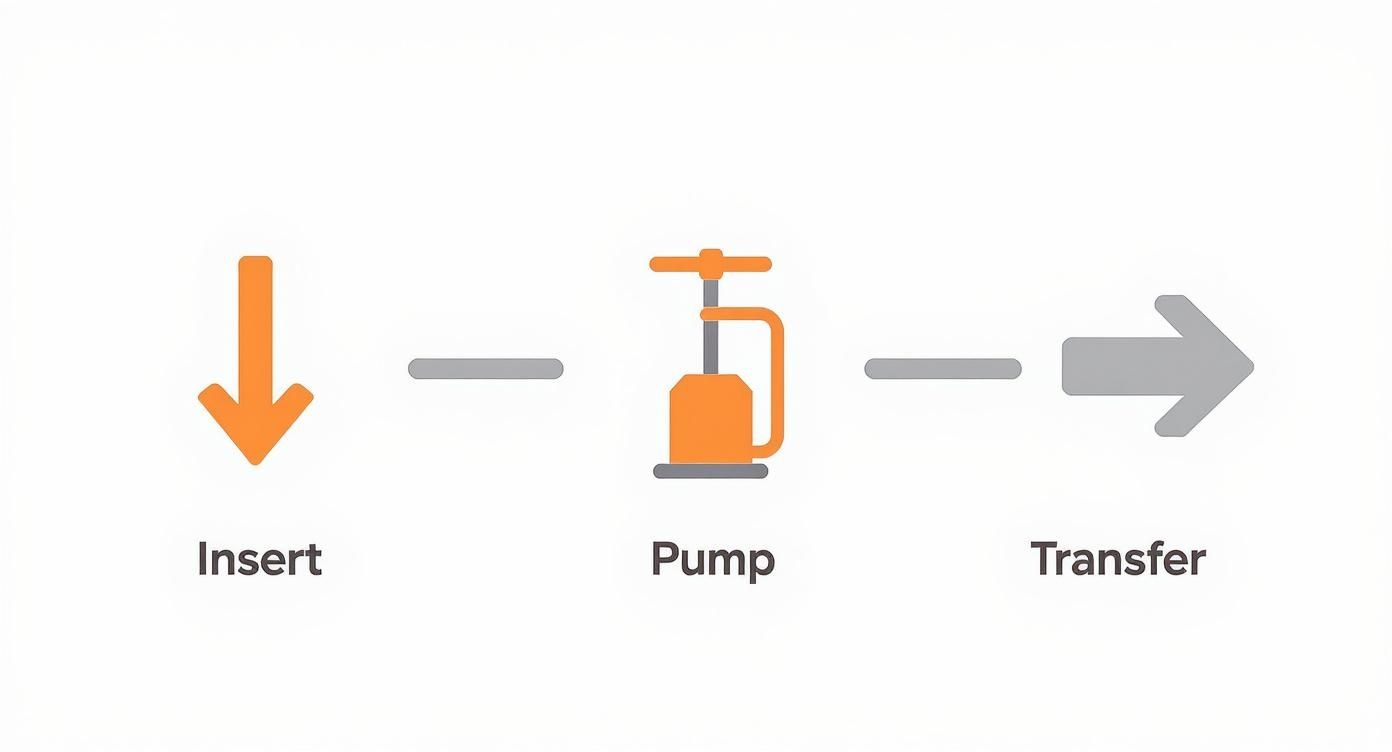 Insert

Pump

Transfer