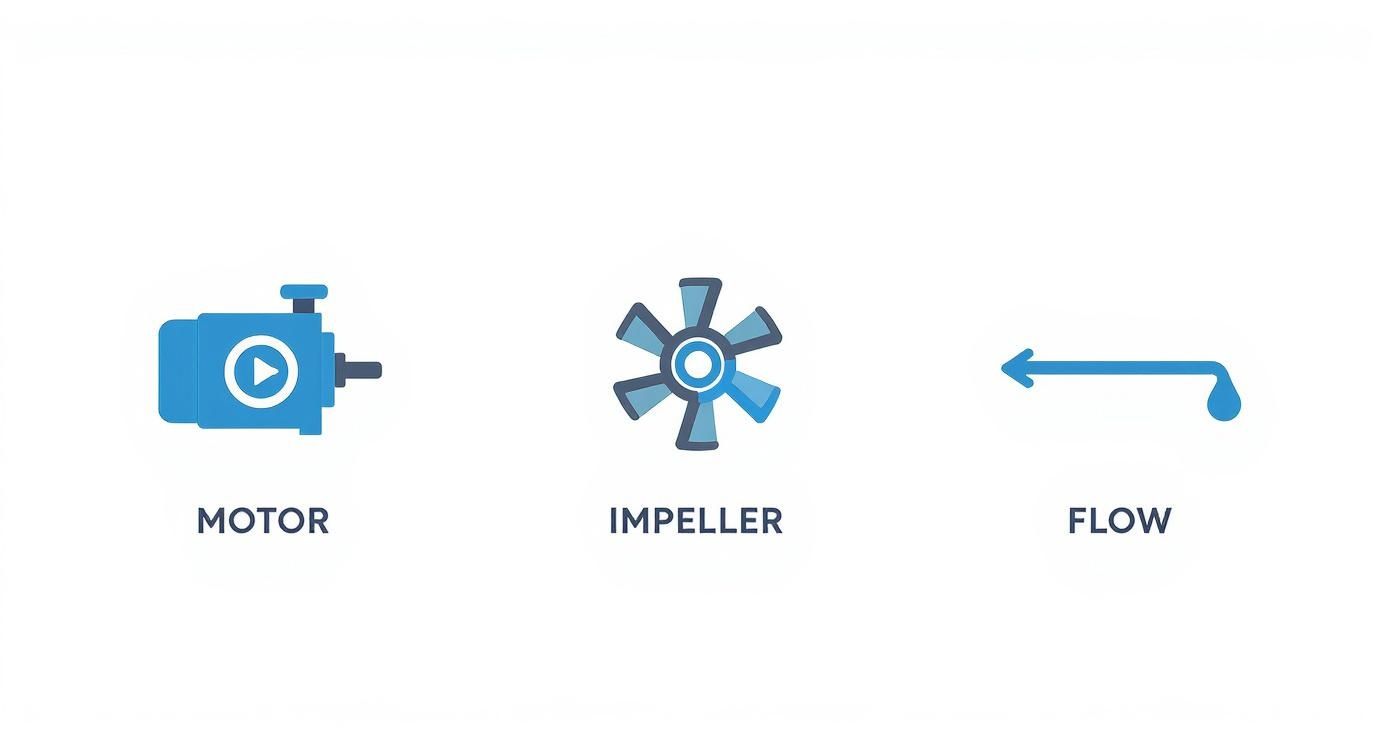 MOTOR

IMPELLER

FLOW