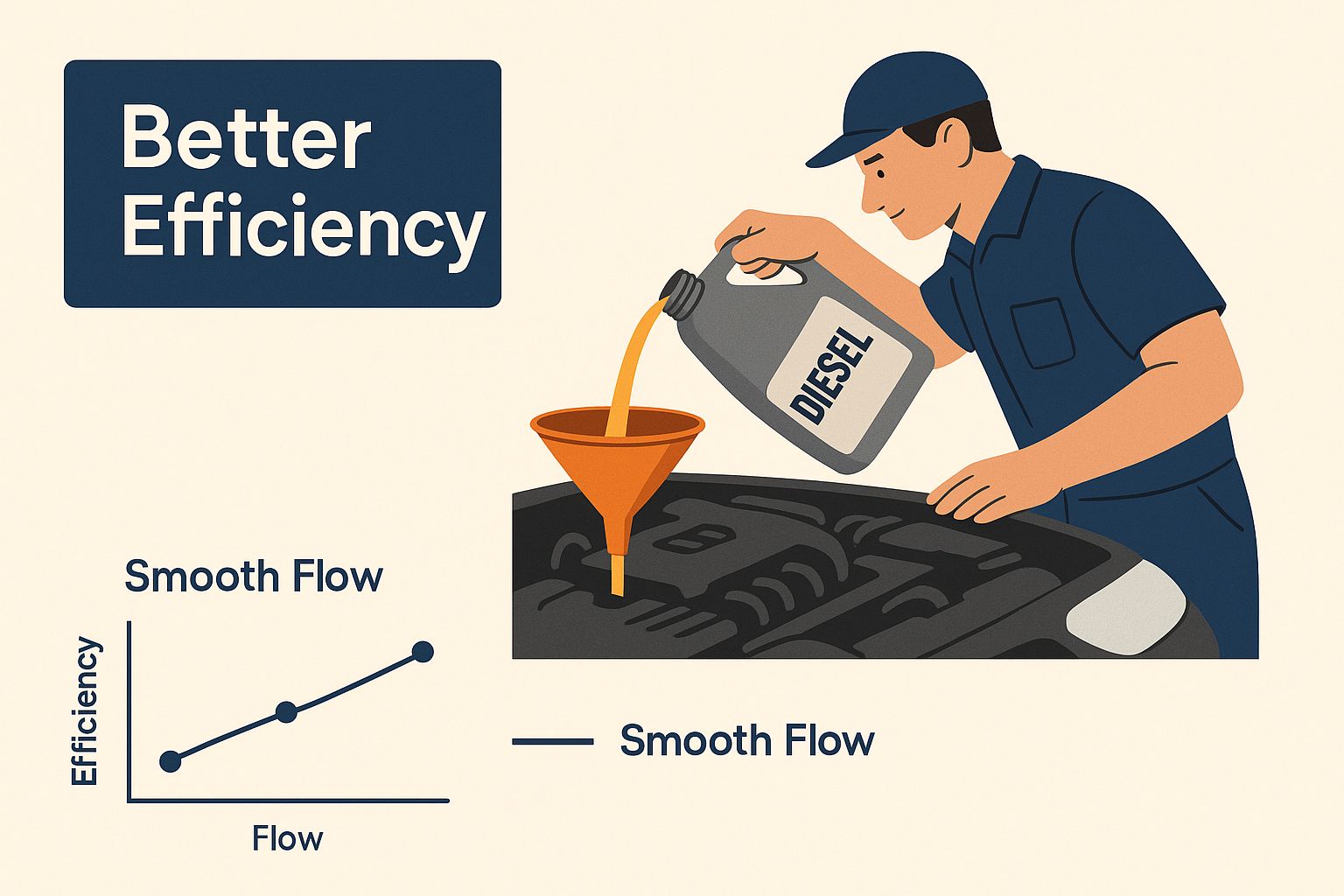 Better Efficiency

DIESEL

Smooth Flow

Efficiency

Flow

Smooth Flow