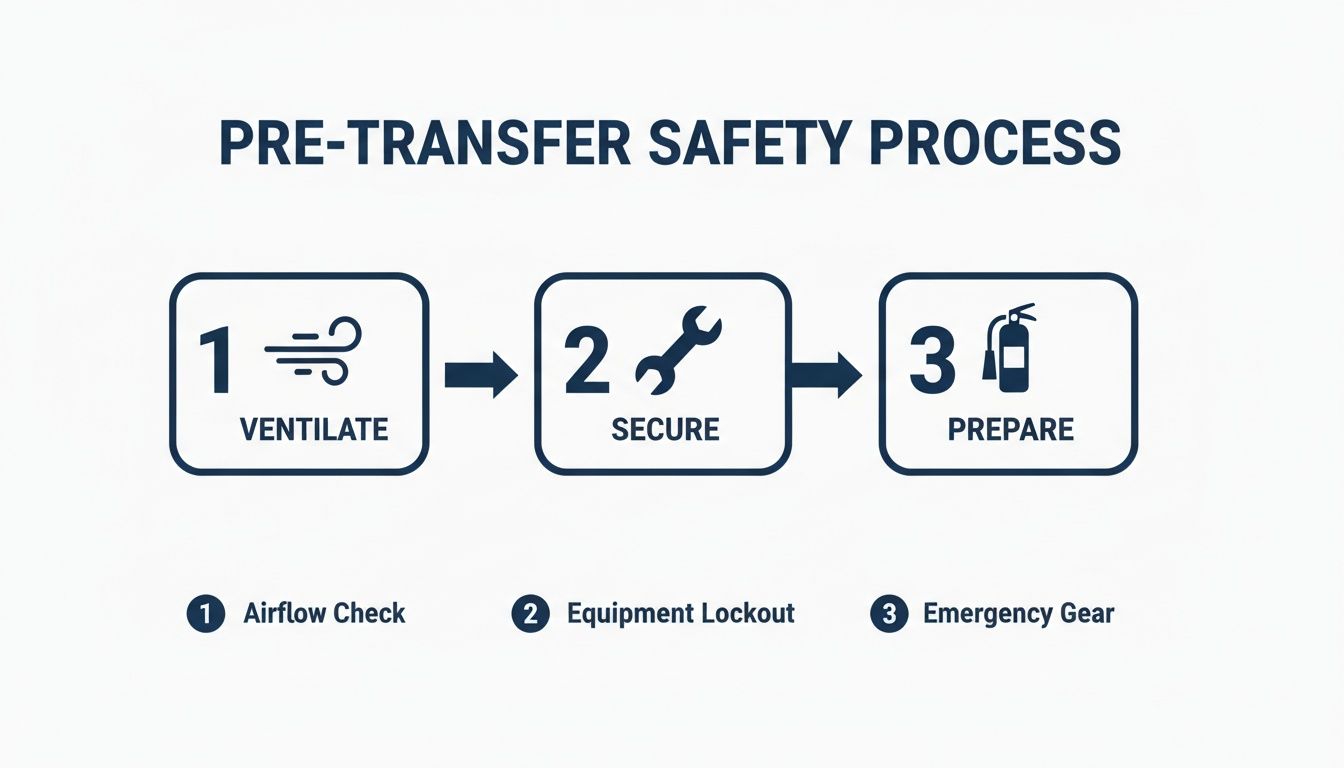 PRE-TRANSFER SAFETY PROCESS

1 VENTILATE

2 SECURE

3 PREPARE

1 Airflow Check

2 Equipment Lockout

3 Emergency Gear