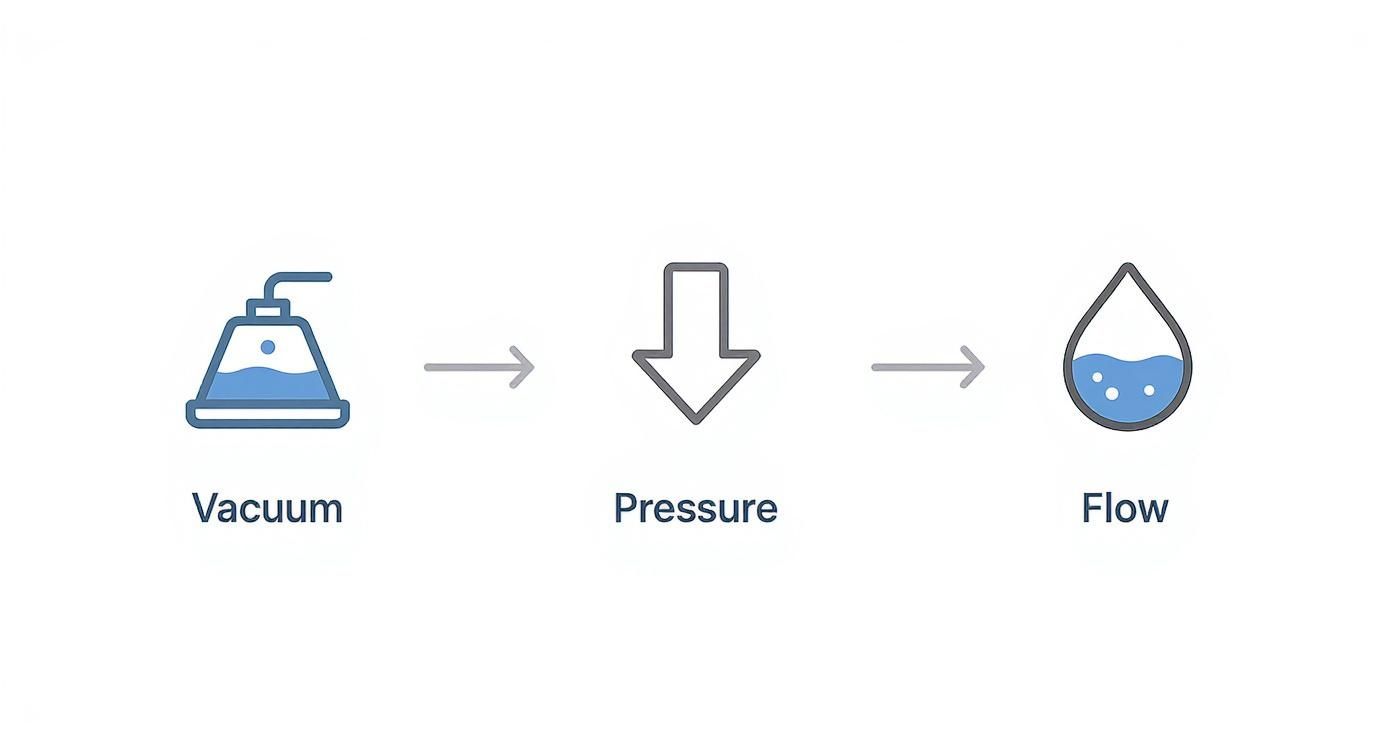 Vacuum

Pressure

Flow