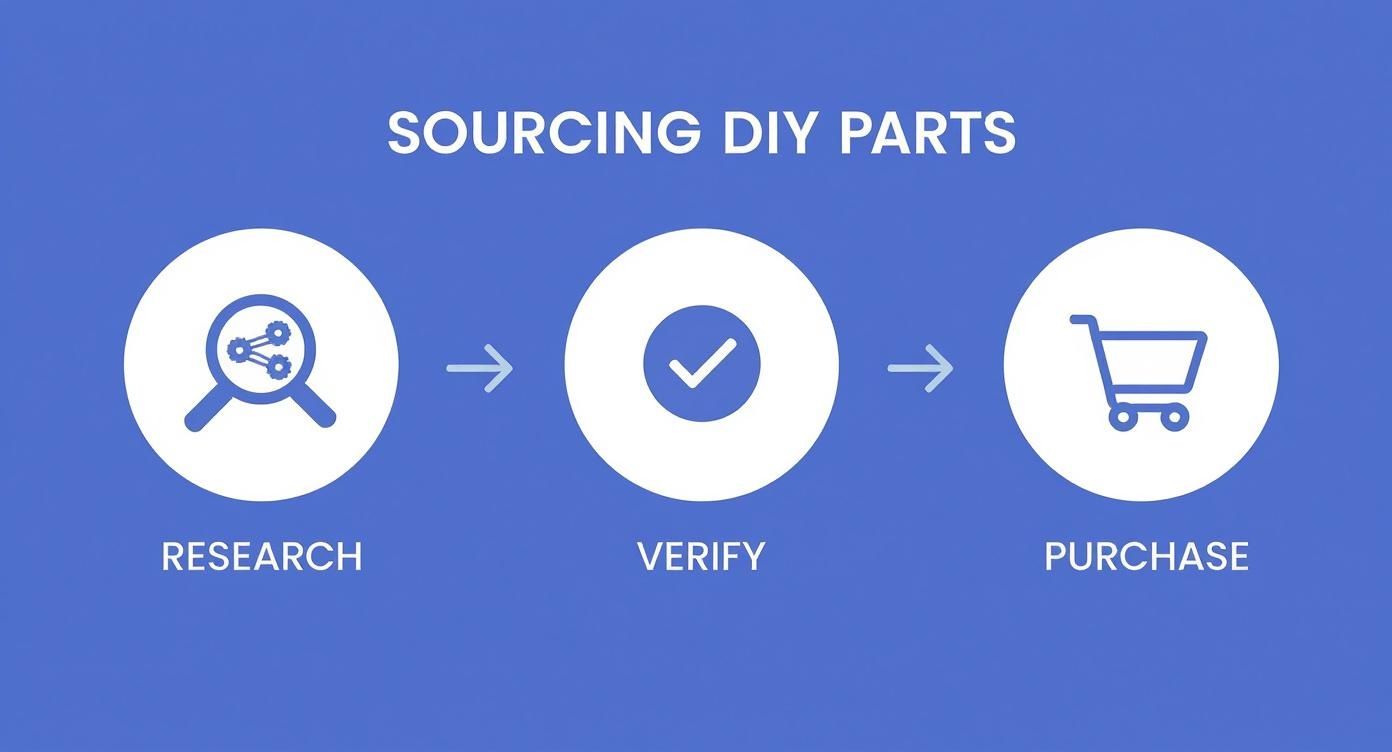 SOURCING DIY PARTS

RESEARCH

VERIFY

PURCHASE