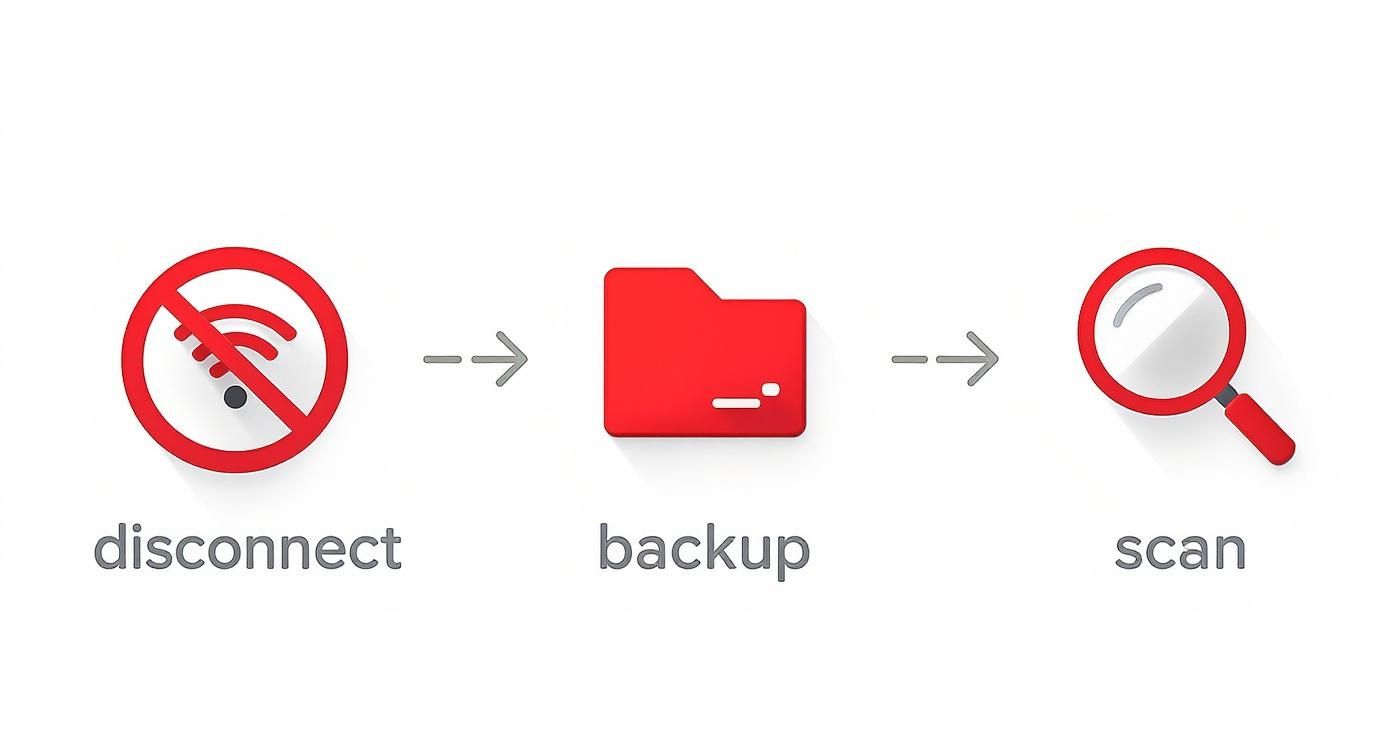 disconnect

backup

scan