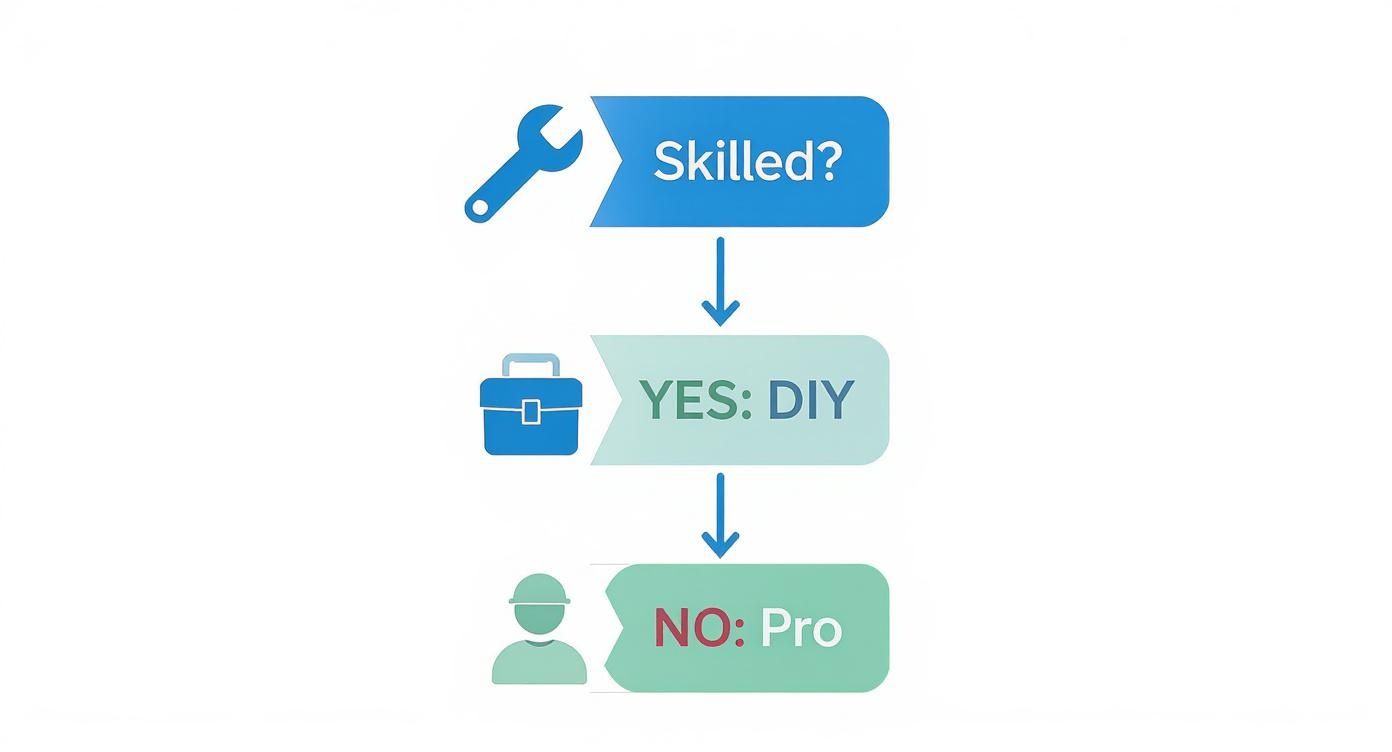 Skilled?

YES: DIY

NO: Pro