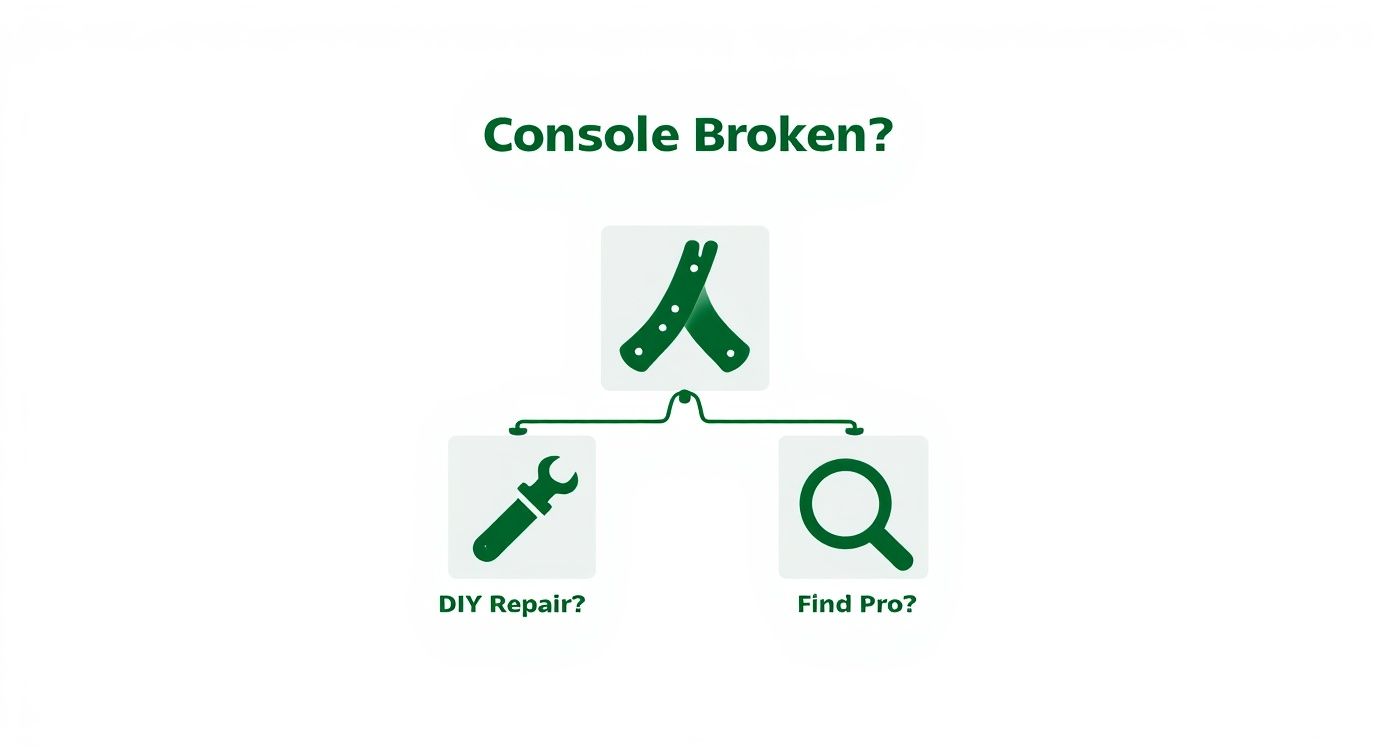 Console Broken?

DIY Repair?

Find Pro?