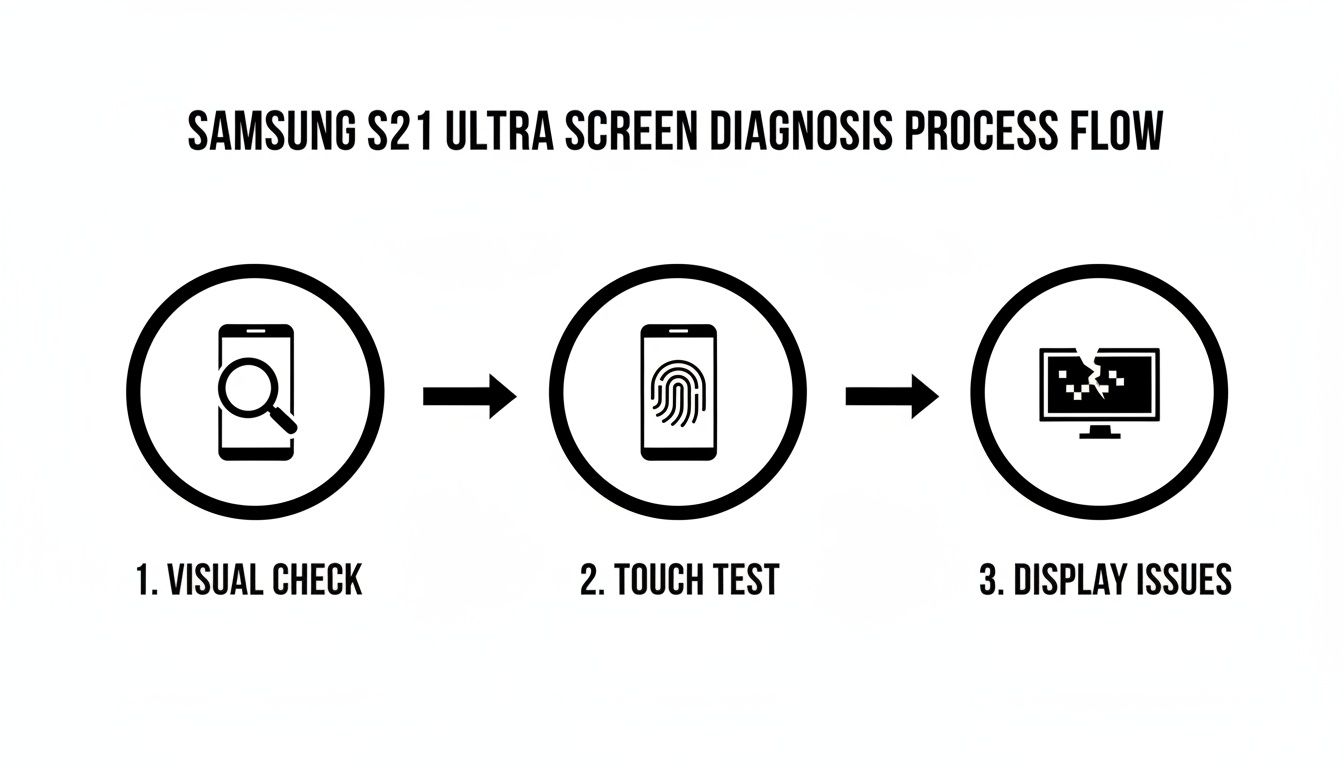 SAMSUNG S21 ULTRA SCREEN DIAGNOSIS PROCESS FLOW

1. VISUAL CHECK

2. TOUCH TEST

3. DISPLAY ISSUES