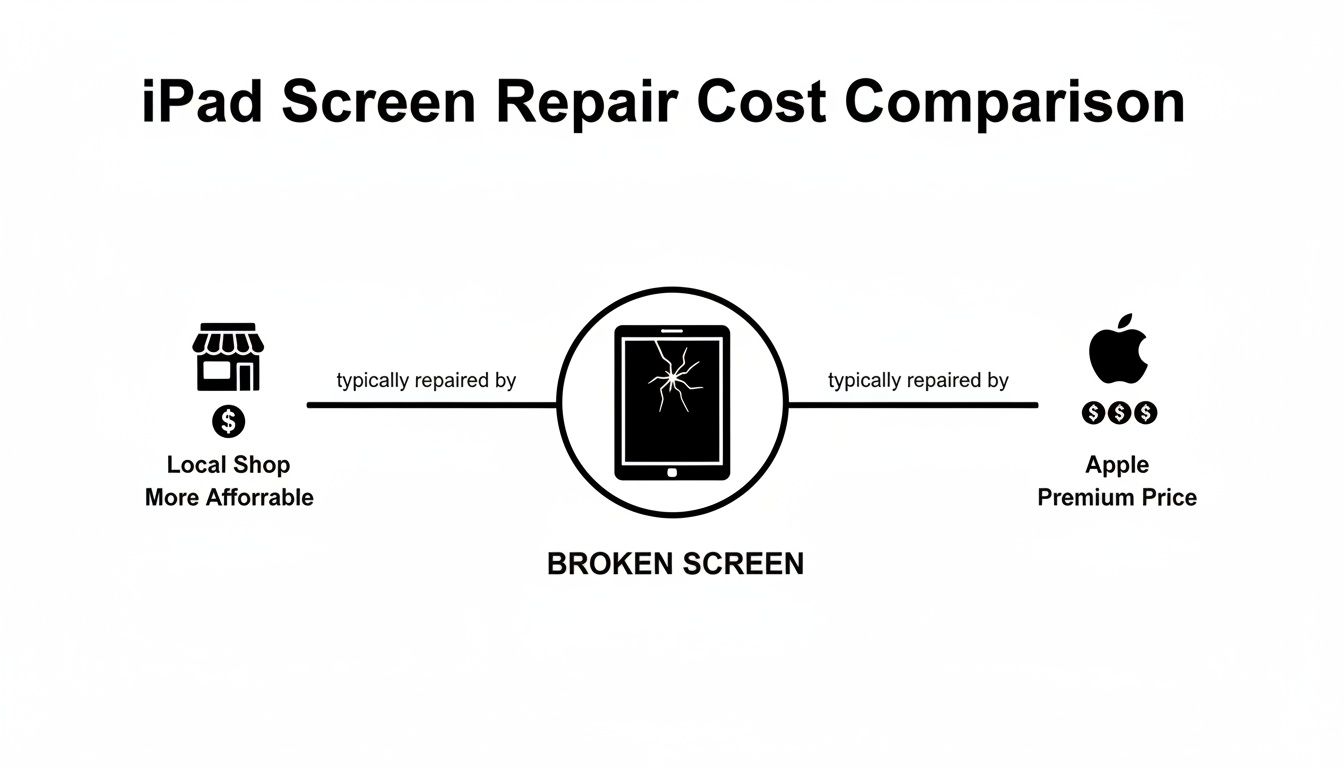 iPad Screen Repair Cost Comparison

$

Local Shop
More Afforrable

typically repaired by

BROKEN SCREEN

typically repaired by

$$$

Apple
Premium Price