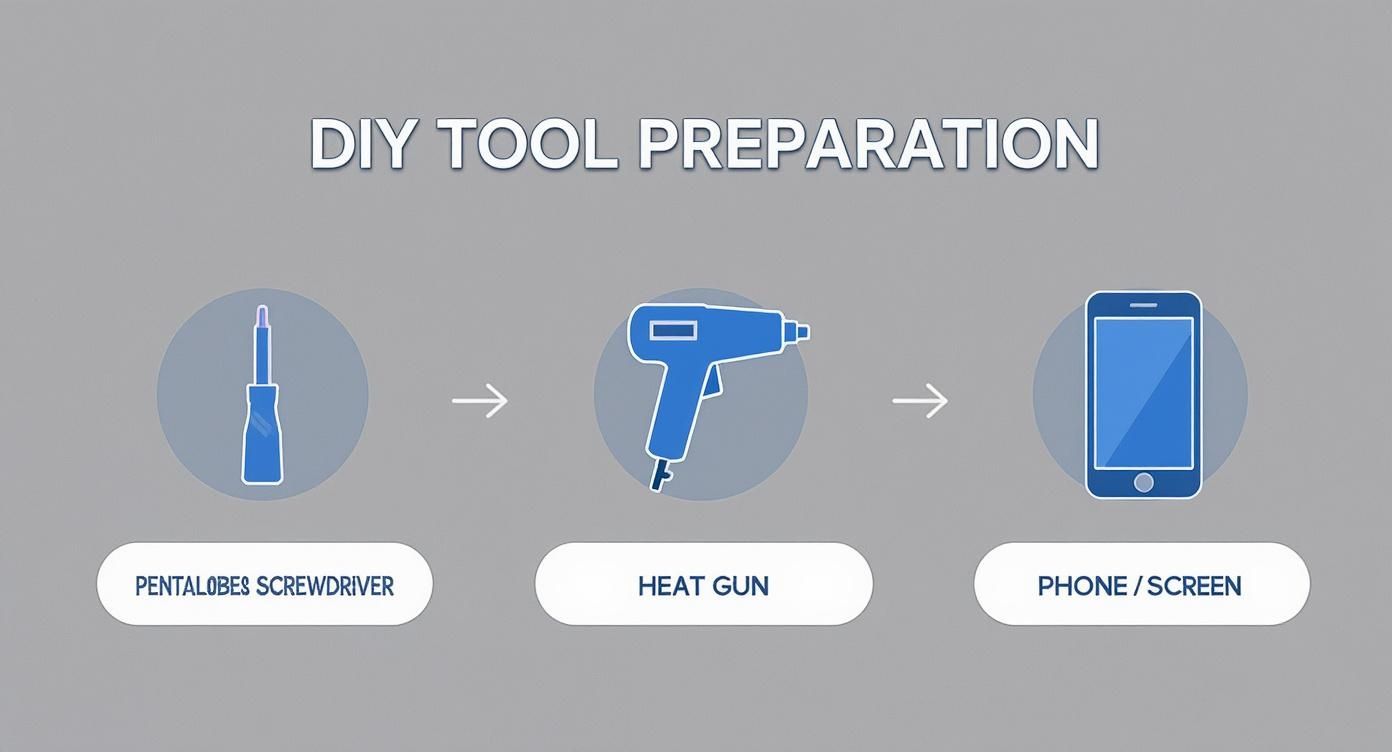 DIY TOOL PREPARATION

PENTALOBES SCREWDRIVER

HEAT GUN

PHONE / SCREEN