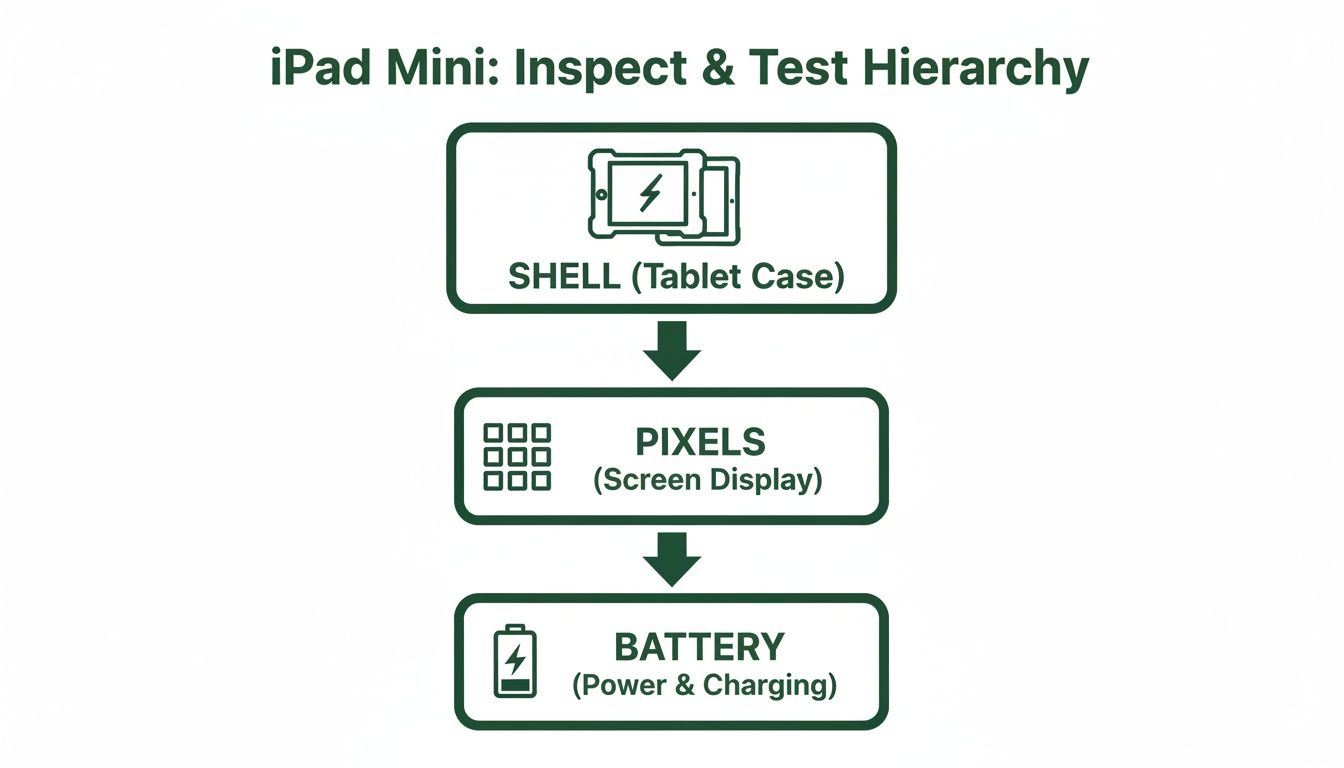 iPad Mini: Inspect & Test Hierarchy

SHELL (Tablet Case)

PIXELS
(Screen Display)

BATTERY
(Power & Charging)