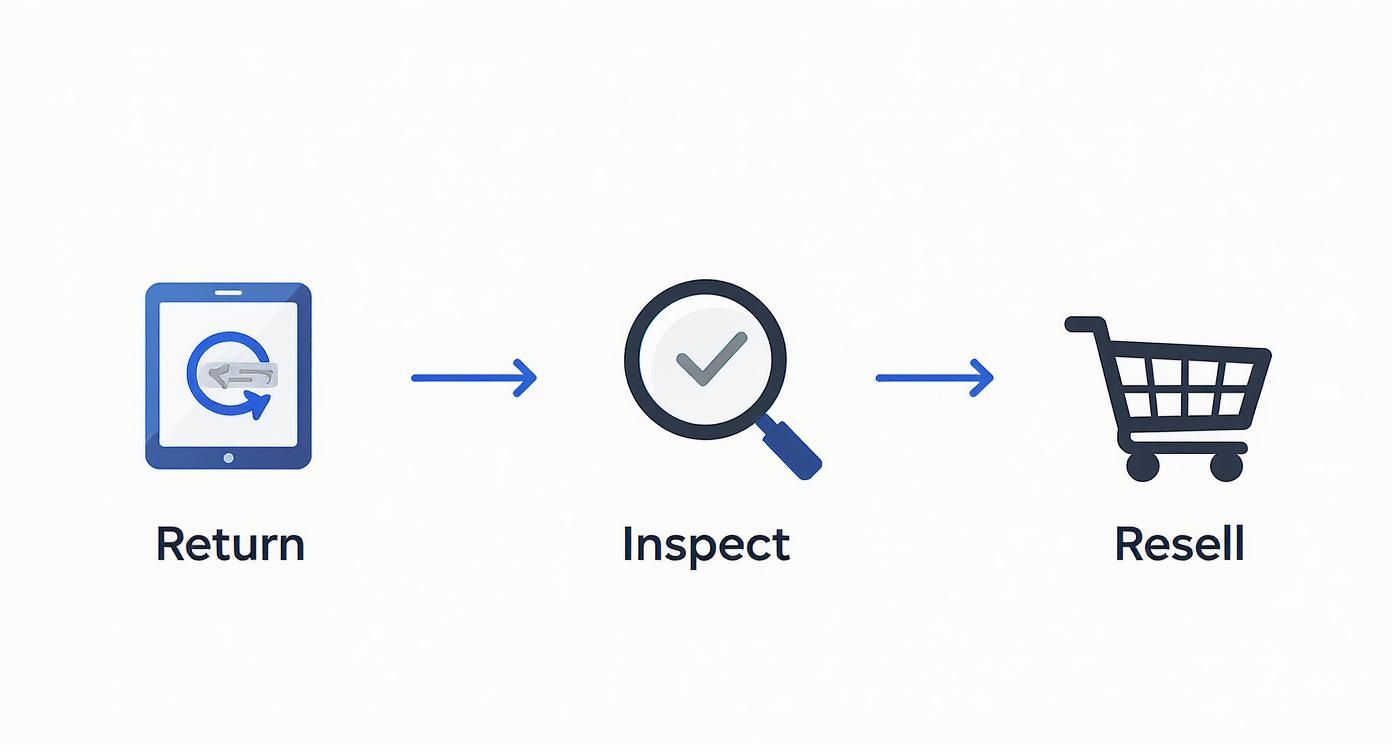 Return

Inspect

Resell