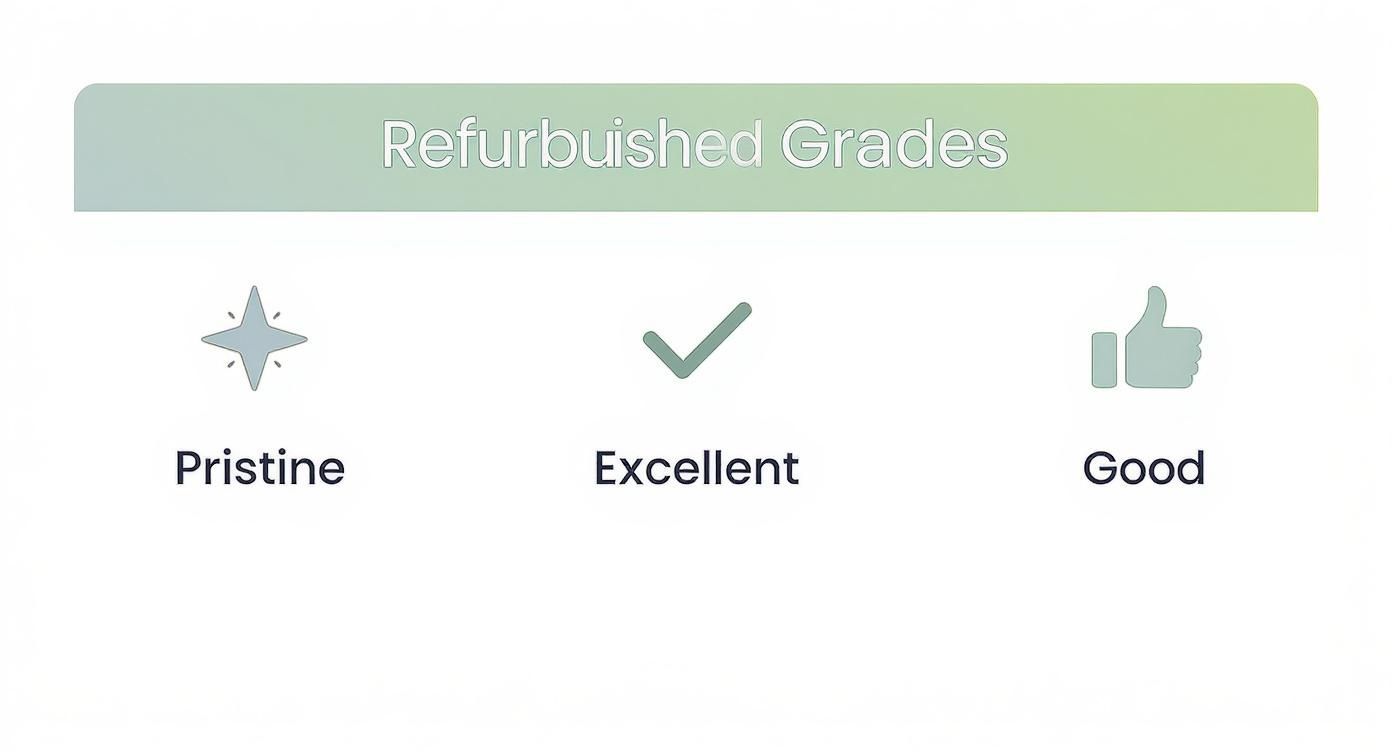 Refurbuished Grades

Pristine

Excellent

Good