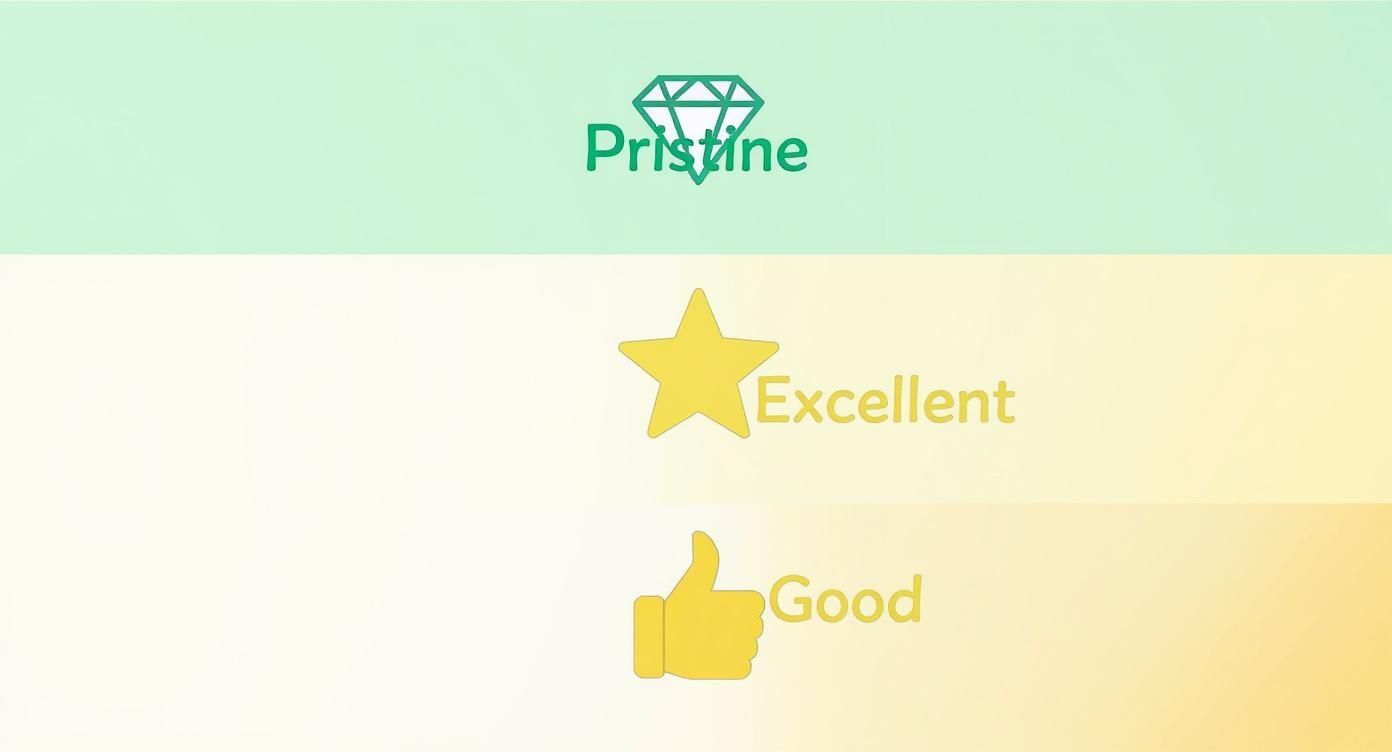 Pristine

Excellent

Good