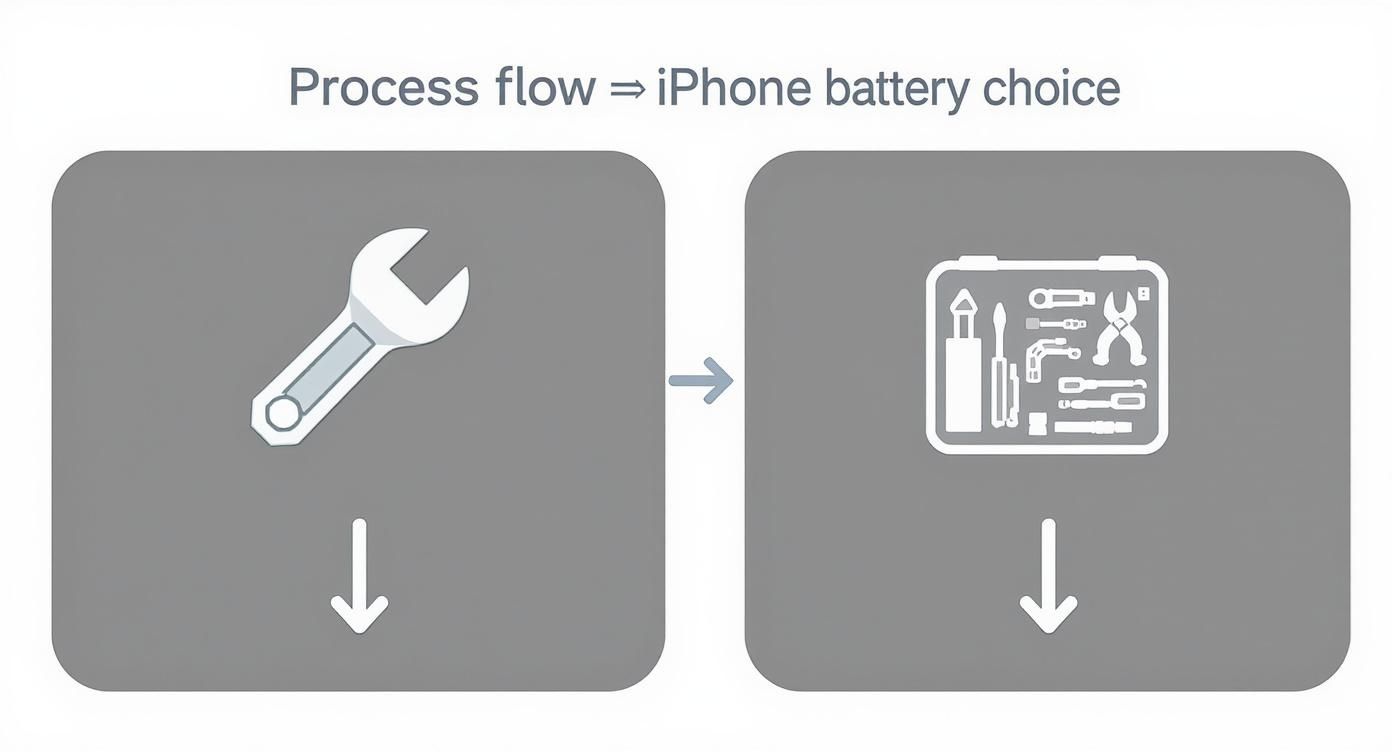 Process flow ⇒ iPhone battery choice