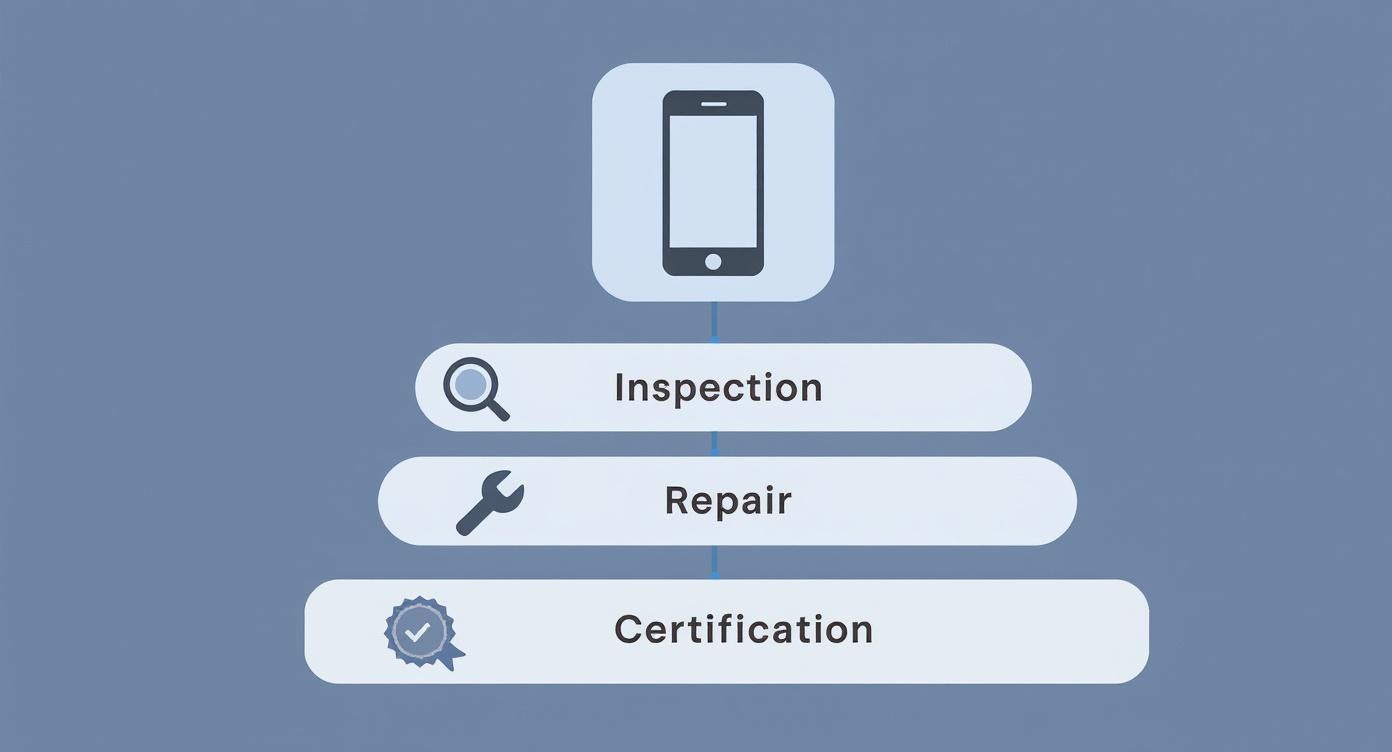 Inspection

Repair

Certification