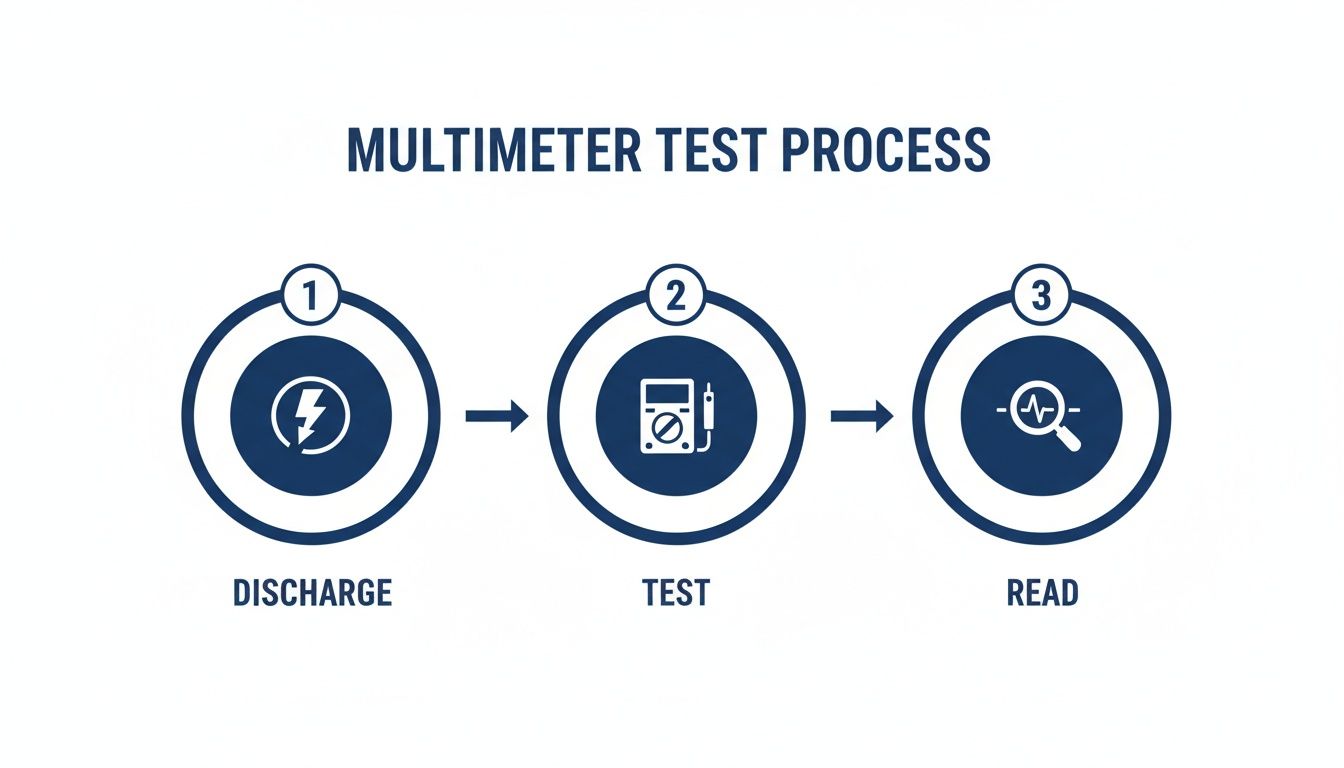 MULTIMETER TEST PROCESS

1

DISCHARGE

2

TEST

3

READ