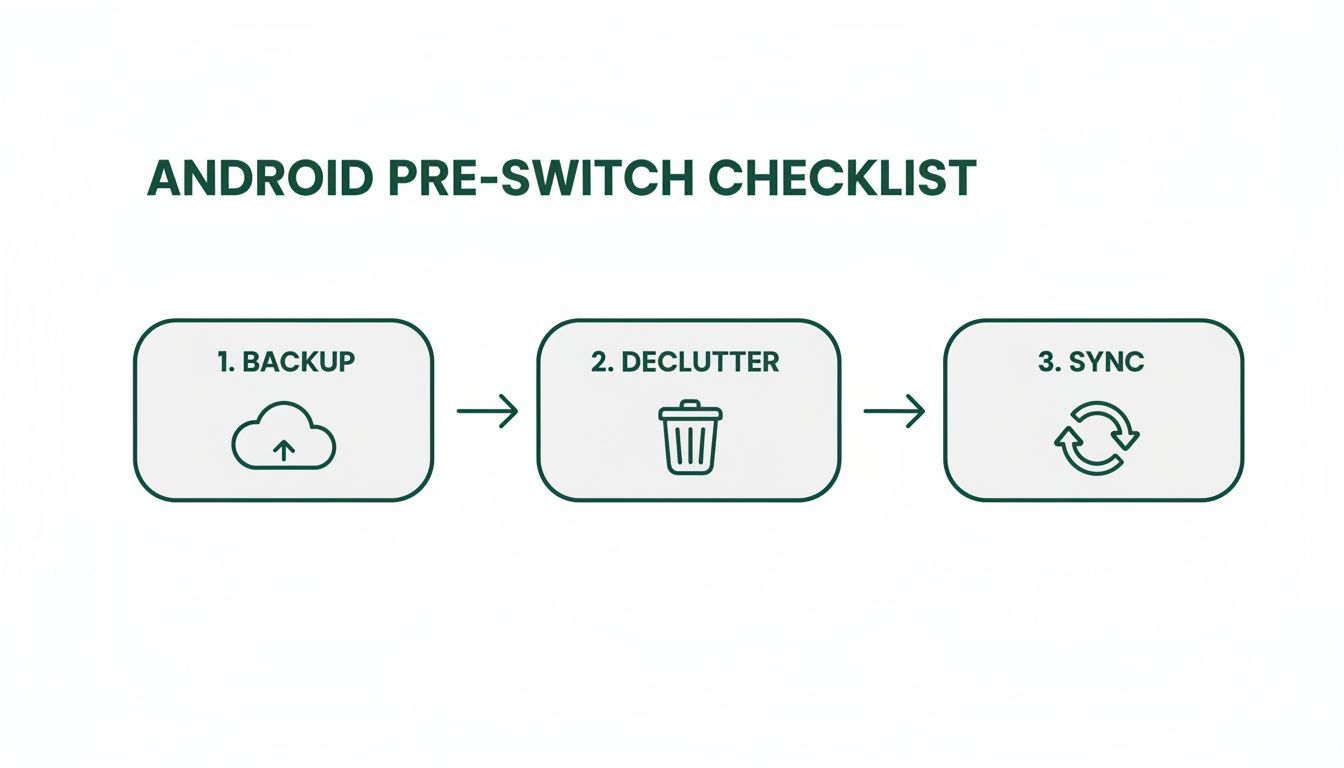 ANDROID PRE-SWITCH CHECKLIST

1. BACKUP

2. DECLUTTER

3. SYNC