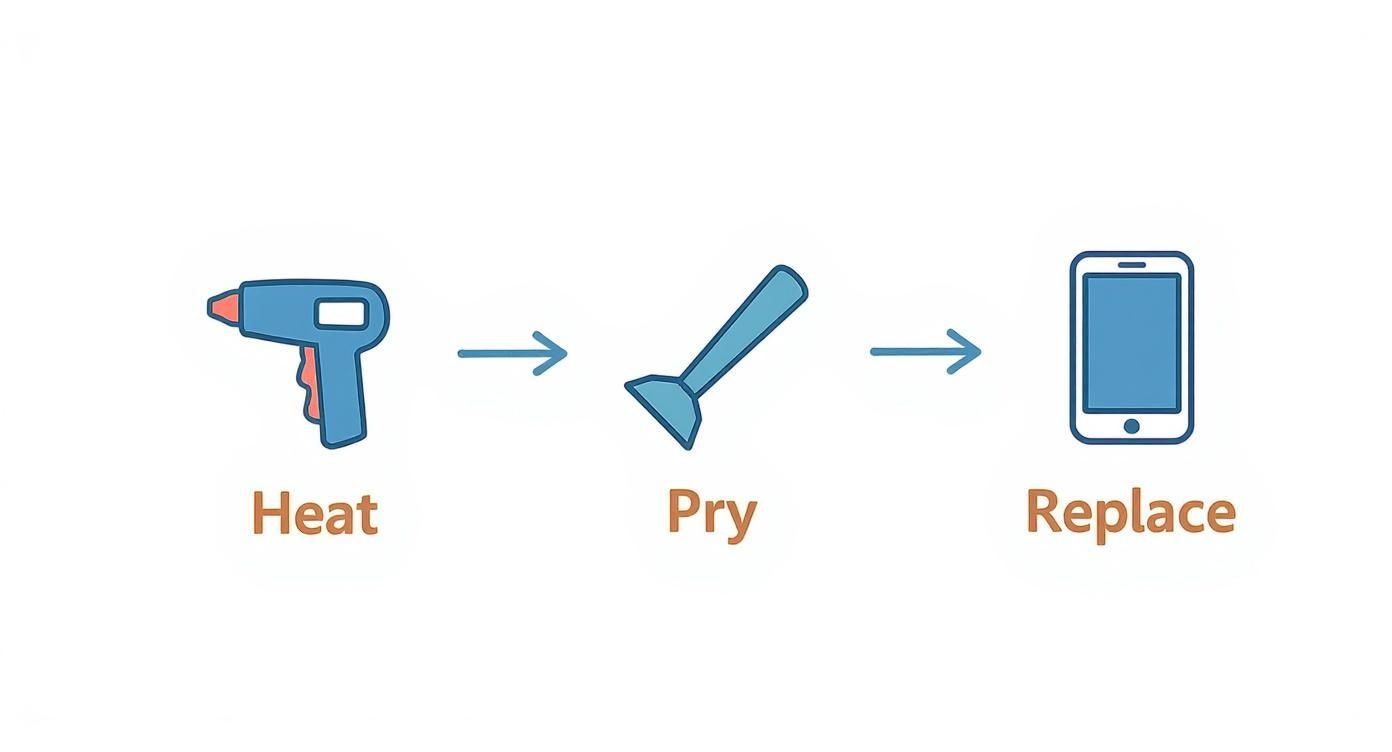 Heat

Pry

Replace