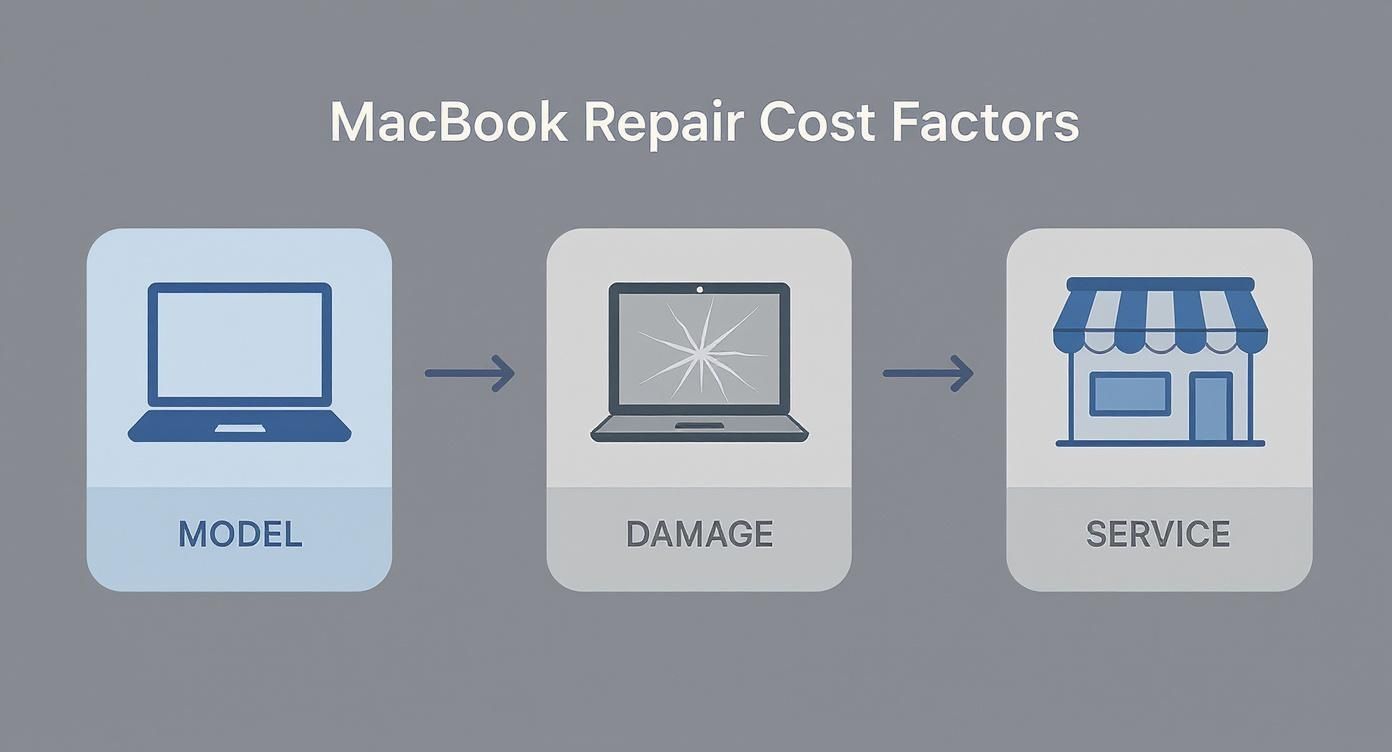 MacBook Repair Cost Factors

MODEL

DAMAGE

SERVICE