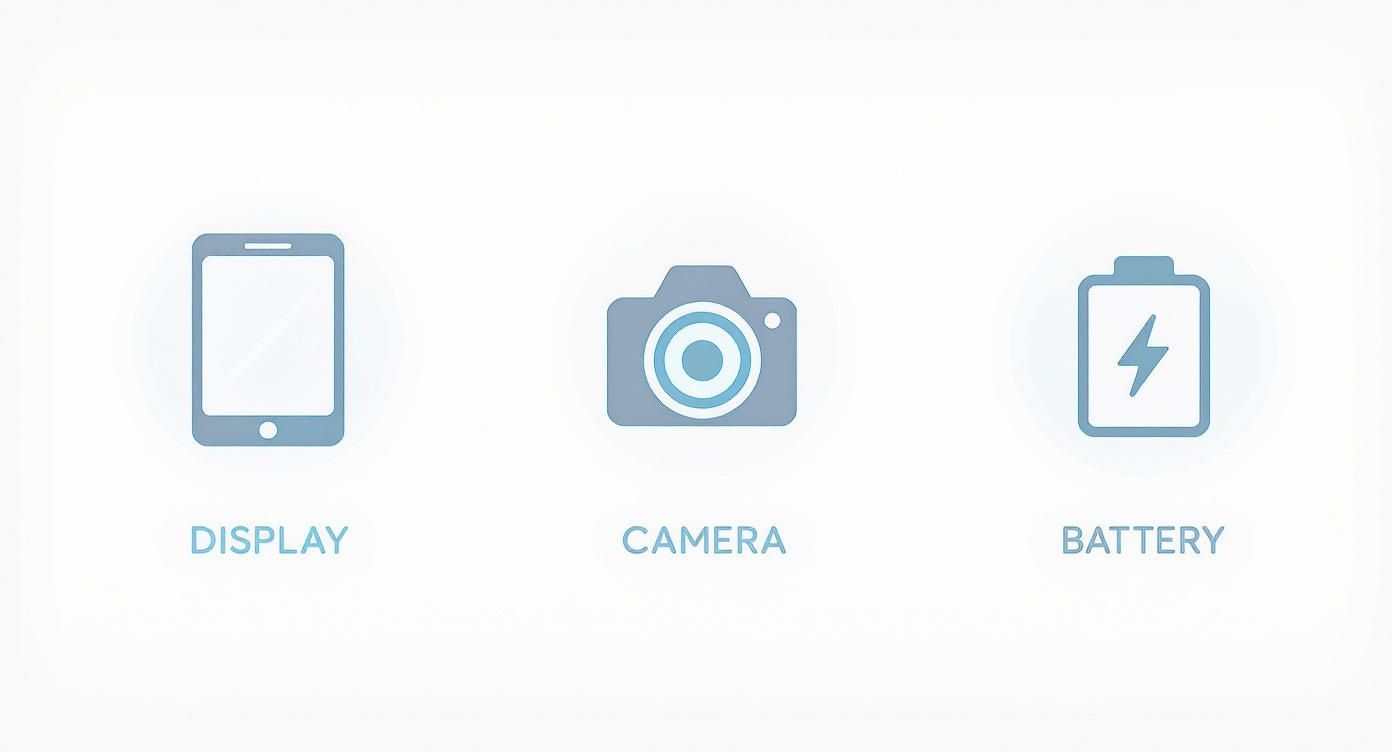 DISPLAY

CAMERA

BATTERY