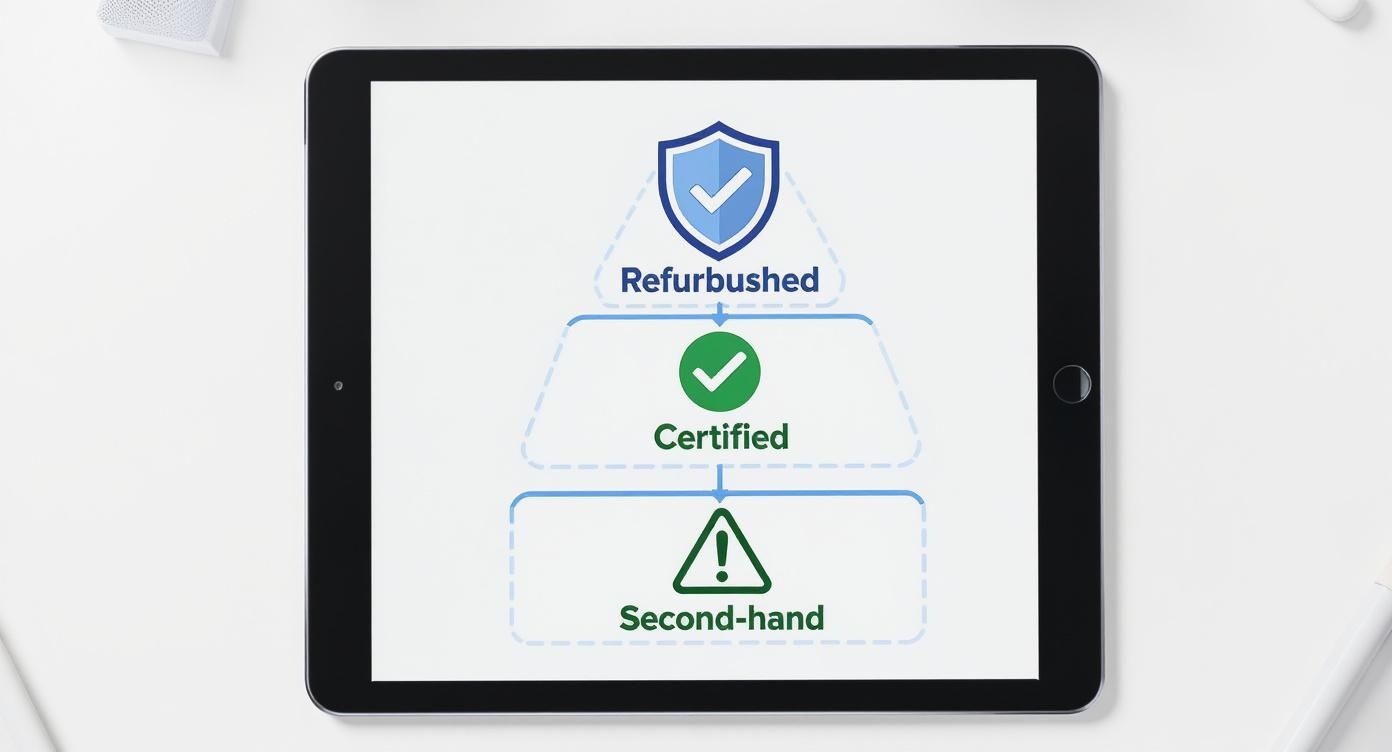 Refurbushed

Certified

Second-hand