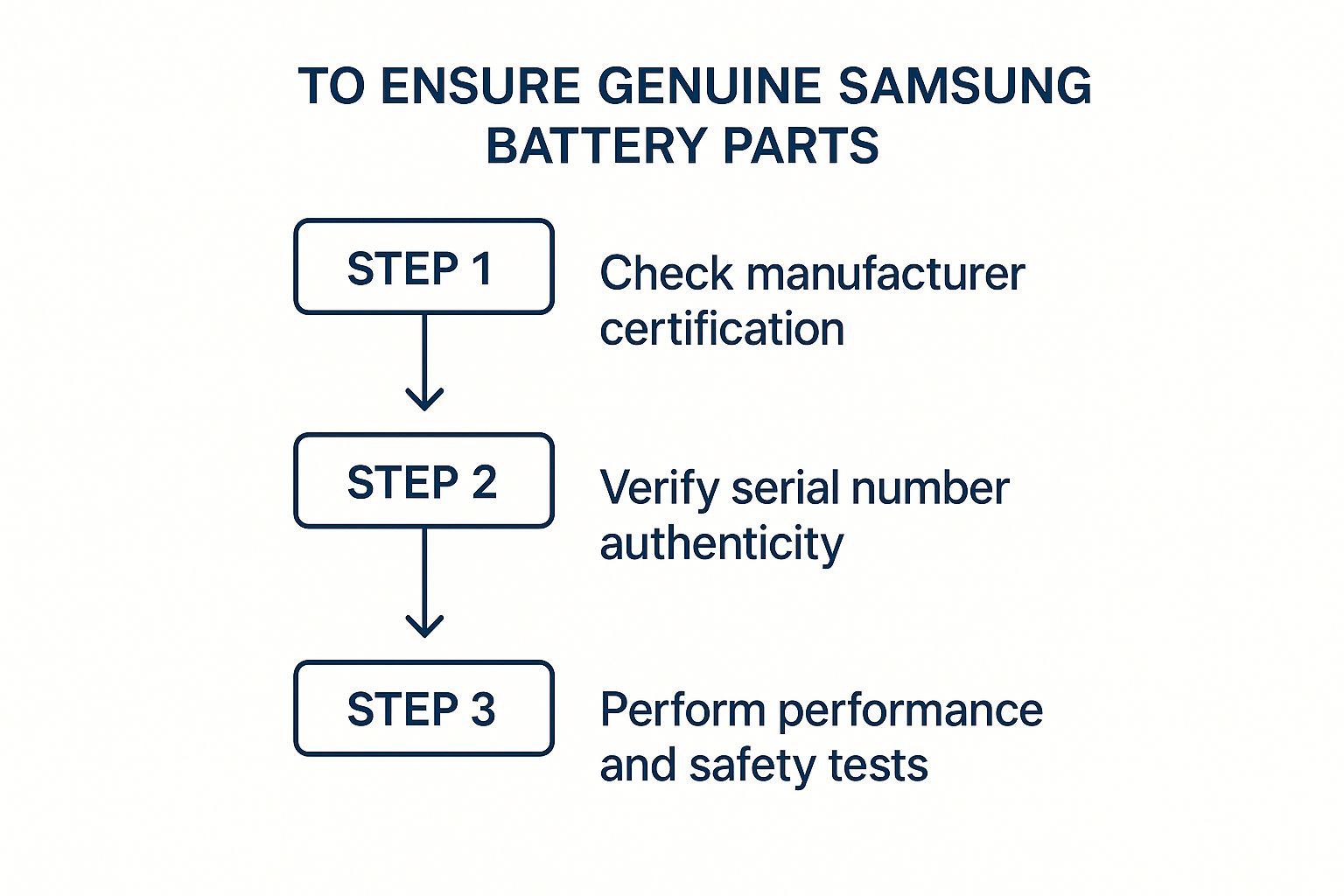 TO ENSURE GENUINE SAMSUNG BATTERY PARTS

STEP 1

Check manufacturer certification

STEP 2

Verify serial number authenticity

STEP 3

Perform performance and safety tests