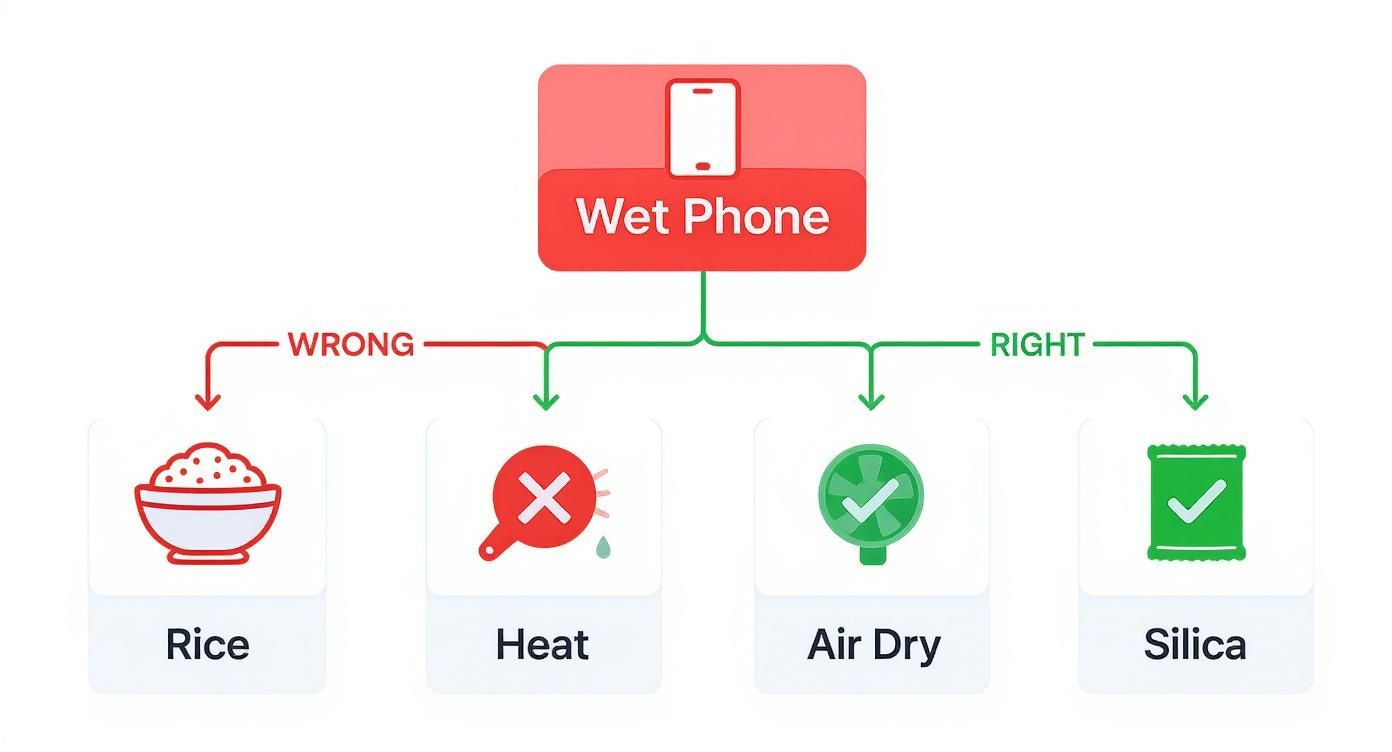 Wet Phone

WRONG

RIGHT

Rice

Heat

Air Dry

Silica