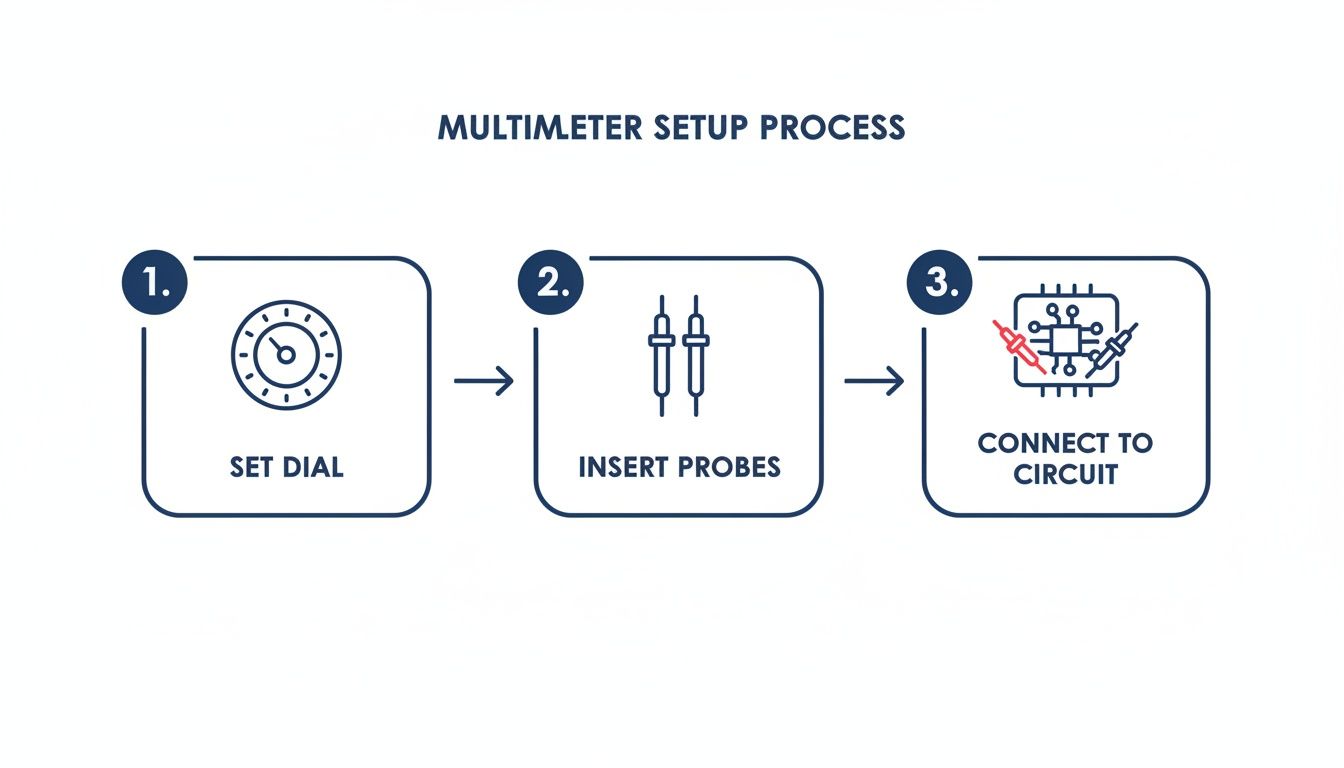 MULTIMETER SETUP PROCESS

1.

SET DIAL

2.

INSERT PROBES

3.

CONNECT TO CIRCUIT