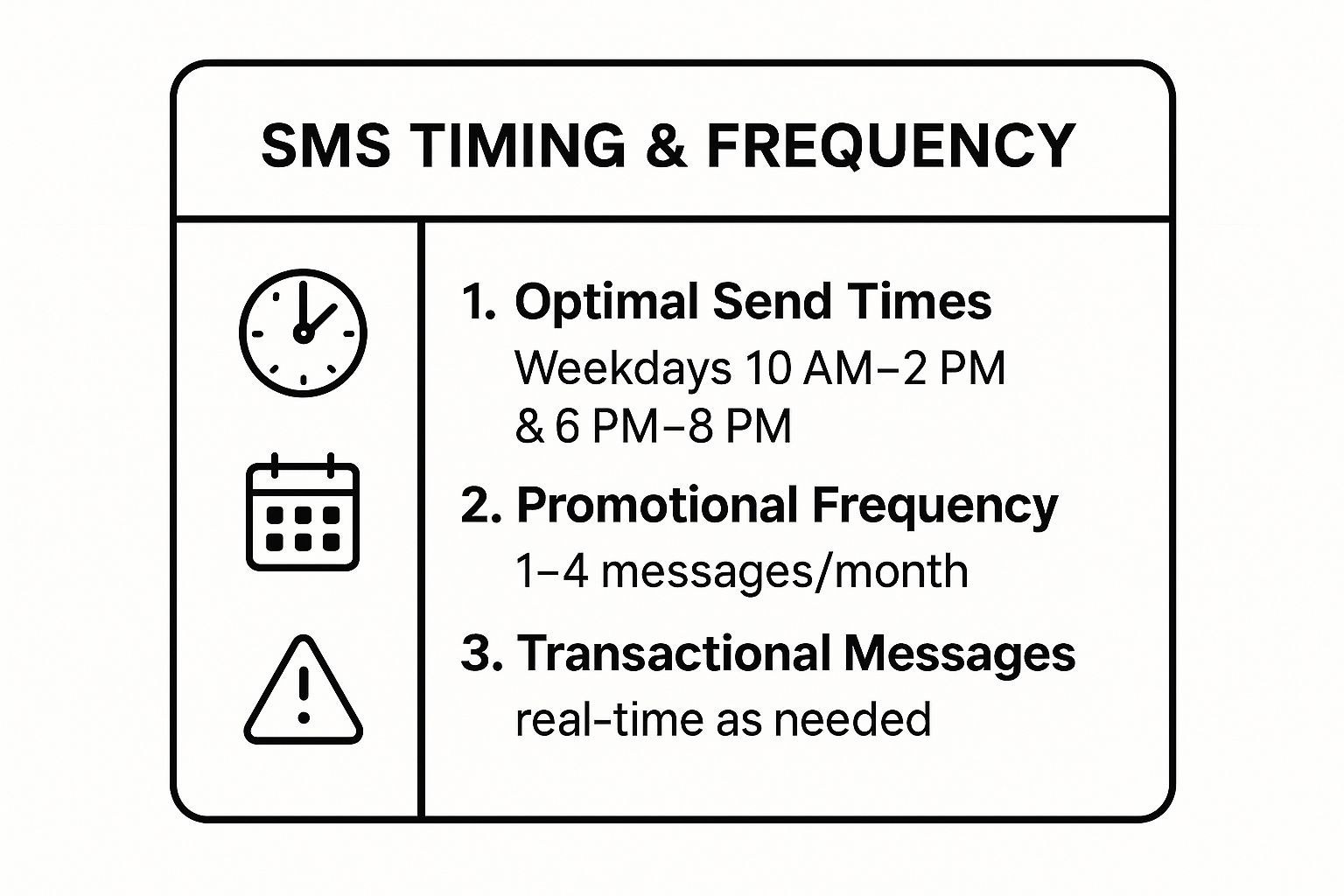 SMS TIMING & FREQUENCY

1. Optimal Send Times
Weekdays 10 AM–2 PM & 6 PM–8 PM

2. Promotional Frequency
1–4 messages/month

3. Transactional Messages
real-time as needed