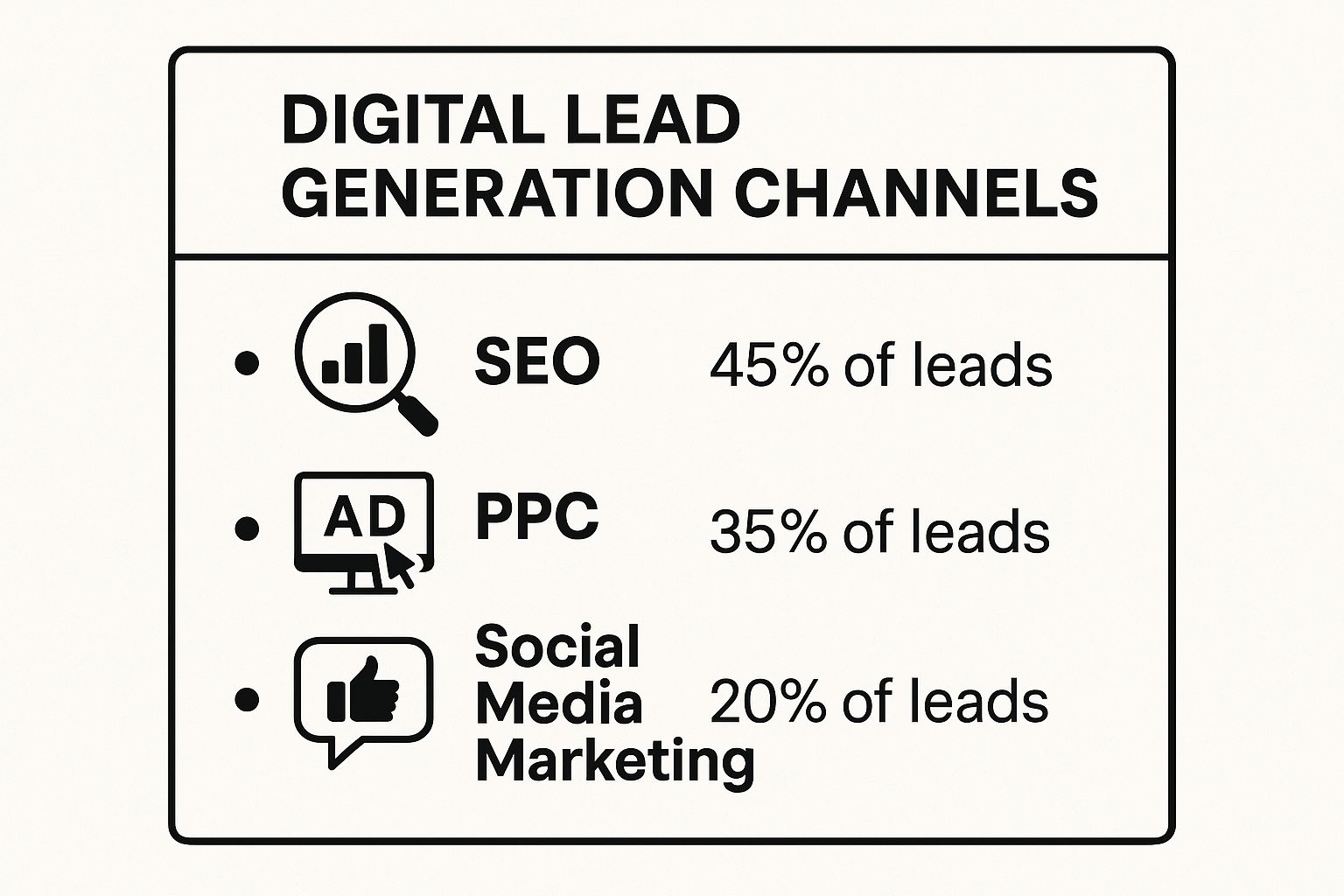 DIGITAL LEAD GENERATION CHANNELS

- SEO 45% of leads
- AD PPC 35% of leads
- Social Media Marketing 20% of leads