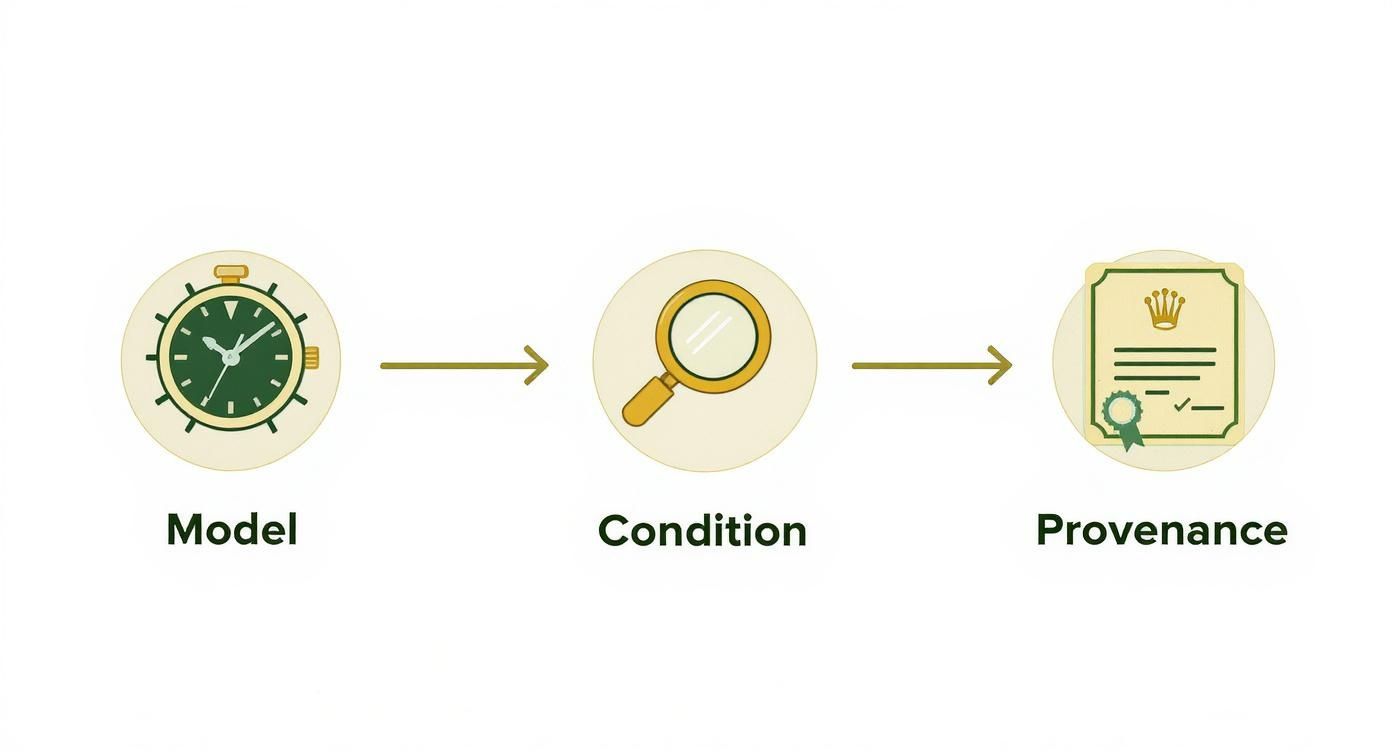 Model

Condition

Provenance