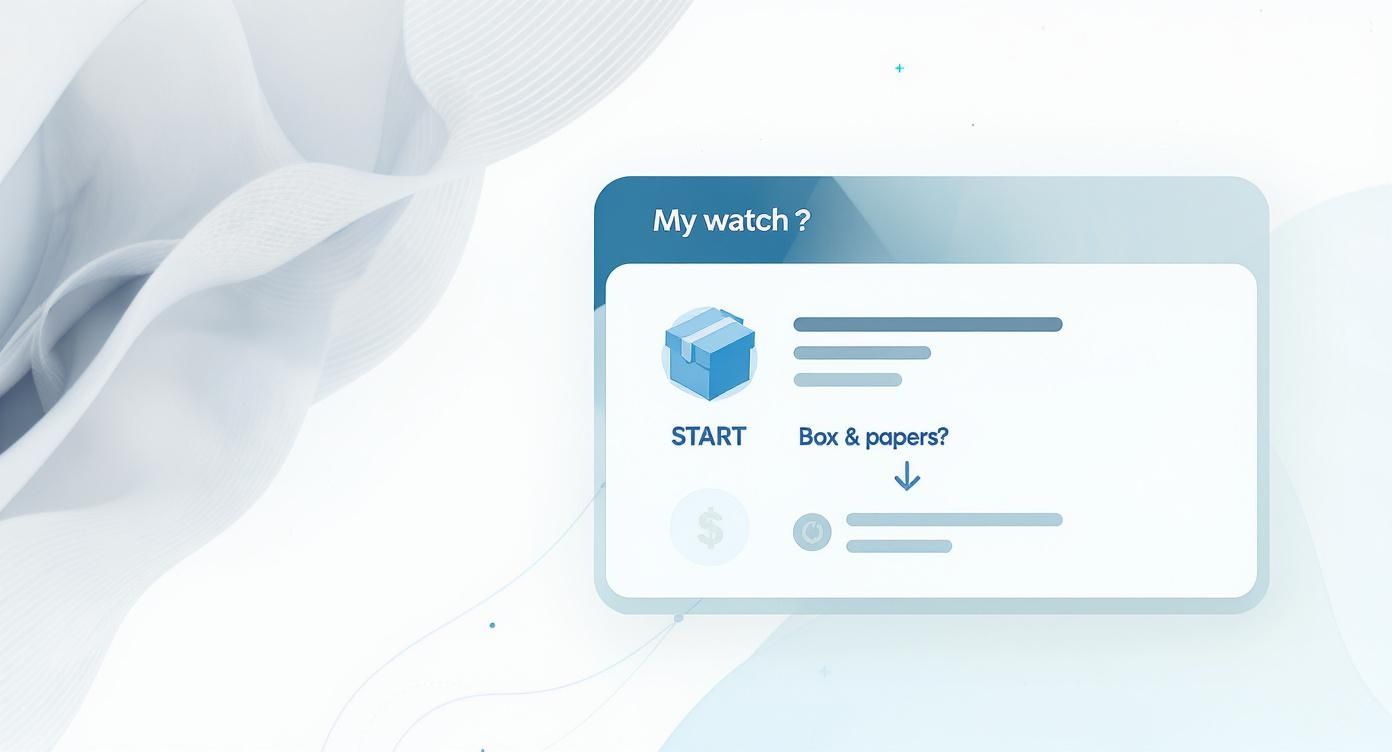 My watch ?

START

Box & papers?

$